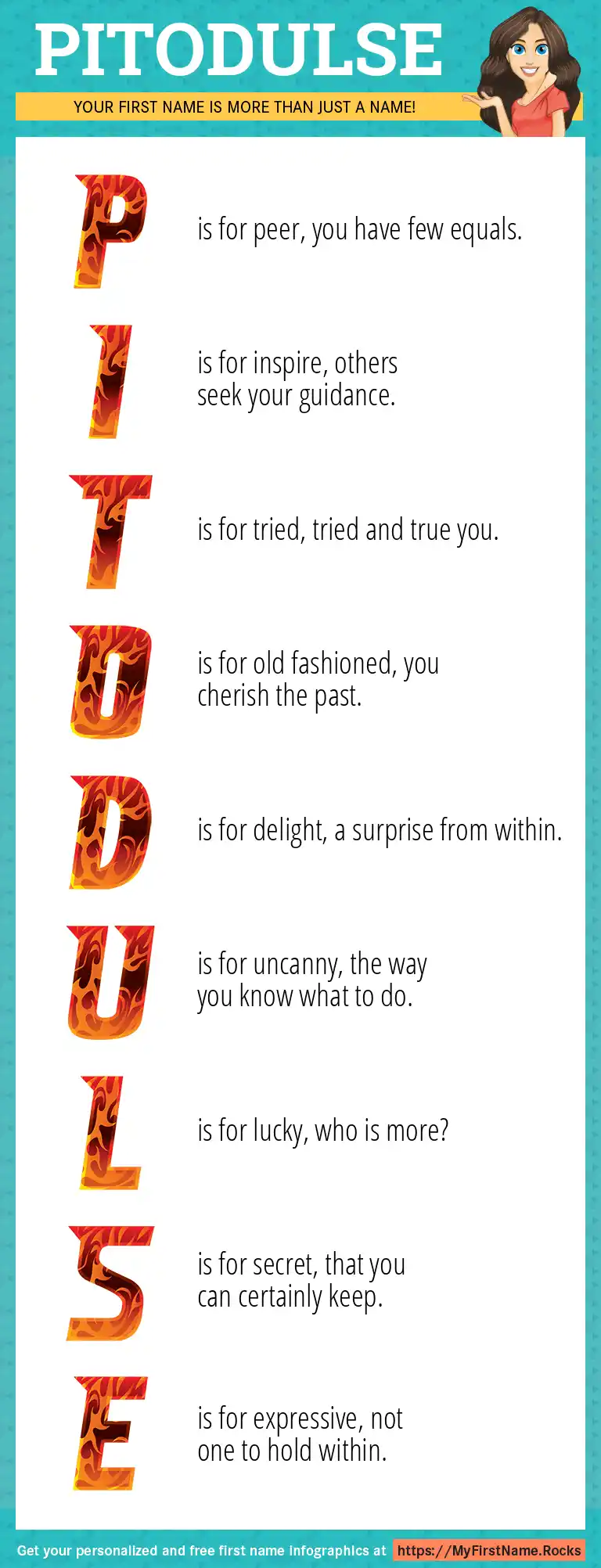 PITODULSE

YOUR FIRST NAME IS MORE THAN JUST A NAME!

P is for peer, you have few equals.

I is for inspire, others seek your guidance.

T is for tried, tried and true you.

O is for old fashioned, you cherish the past.

D is for delight, a surprise from within.

U is for uncanny, the way you know what to do.

L is for lucky, who is more?

S is for secret, that you can certainly keep.

E is for expressive, not one to hold within.

Get your personalized and free first name infographics at https://MyFirstName.Rocks