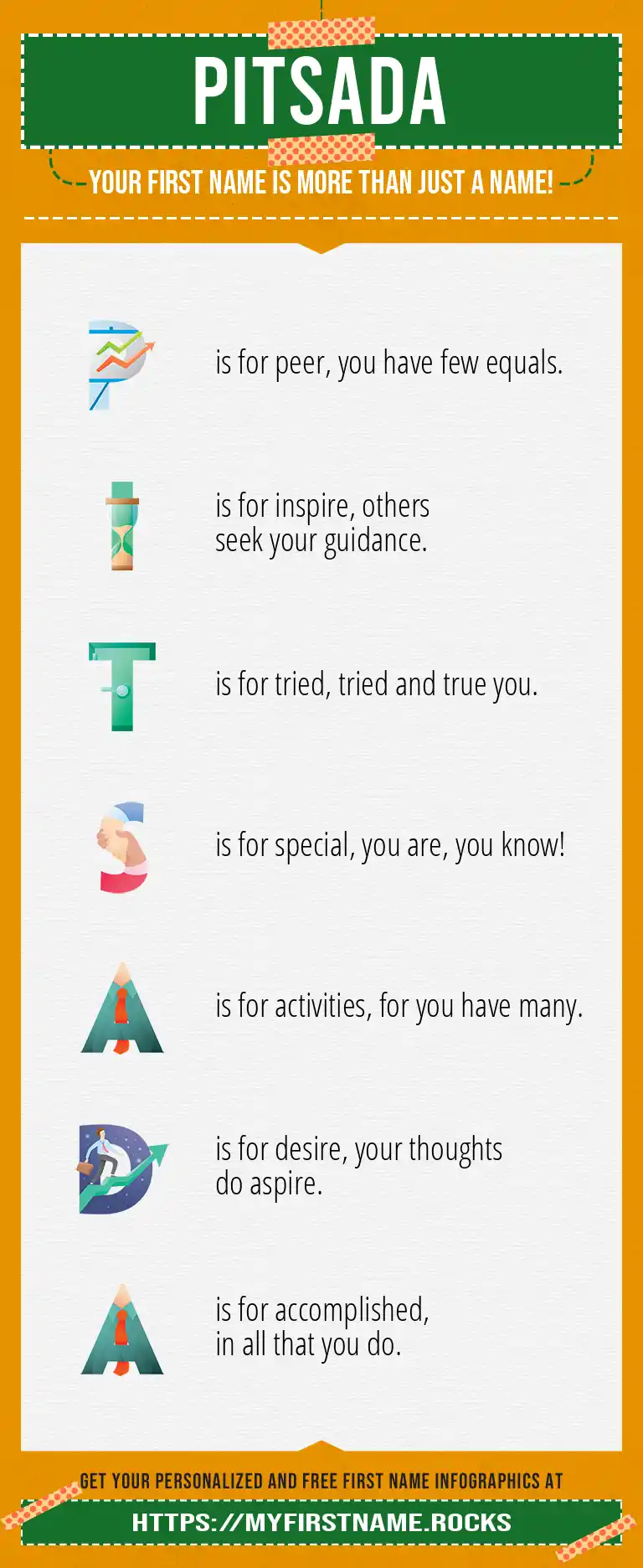 PITSADA

YOUR FIRST NAME IS MORE THAN JUST A NAME!

P is for peer, you have few equals.

I is for inspire, others seek your guidance.

T is for tried, tried and true you.

S is for special, you are, you know!

A is for activities, for you have many.

D is for desire, your thoughts do aspire.

A is for accomplished, in all that you do.

GET YOUR PERSONALIZED AND FREE FIRST NAME INFOGRAPHICS AT

HTTPS://MYFIRSTNAME.ROCKS