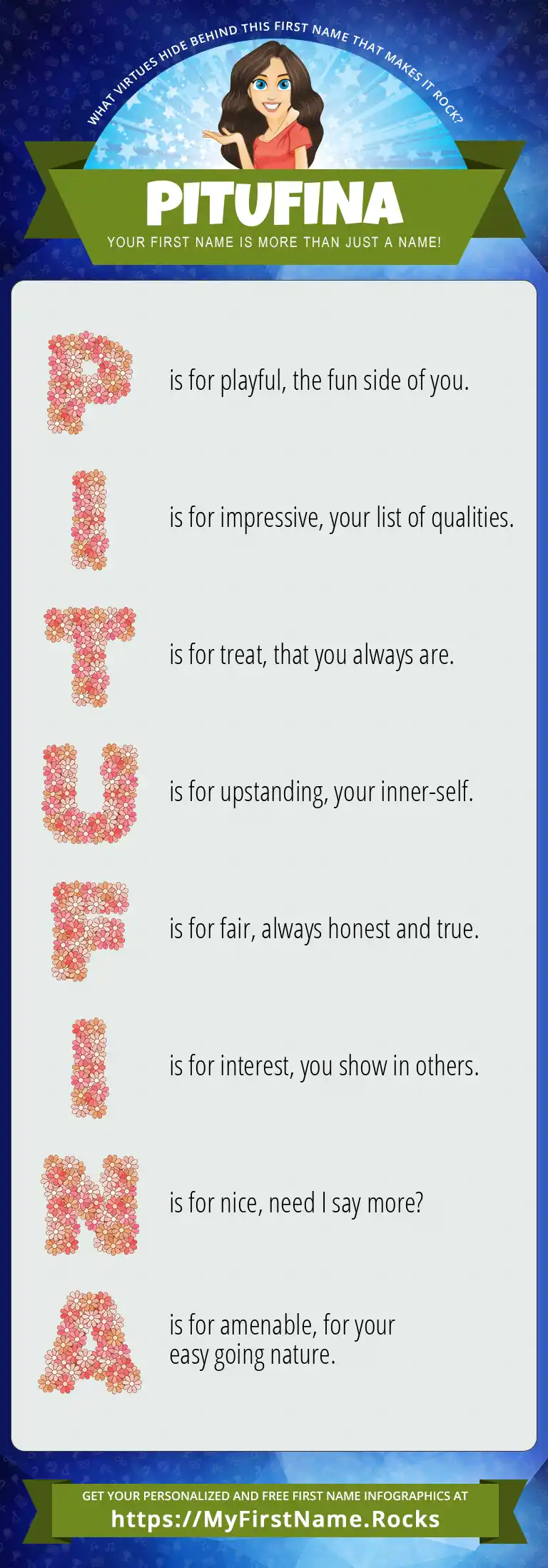 WHAT VIRTUES HIDE BEHIND THIS FIRST NAME THAT MAKES IT ROCK?

PITUFINA

YOUR FIRST NAME IS MORE THAN JUST A NAME!

P is for playful, the fun side of you.

I is for impressive, your list of qualities.

T is for treat, that you always are.

U is for upstanding, your inner-self.

F is for fair, always honest and true.

I is for interest, you show in others.

N is for nice, need I say more?

A is for amenable, for your easy going nature.

GET YOUR PERSONALIZED AND FREE FIRST NAME INFOGRAPHICS AT
https://MyFirstName.Rocks