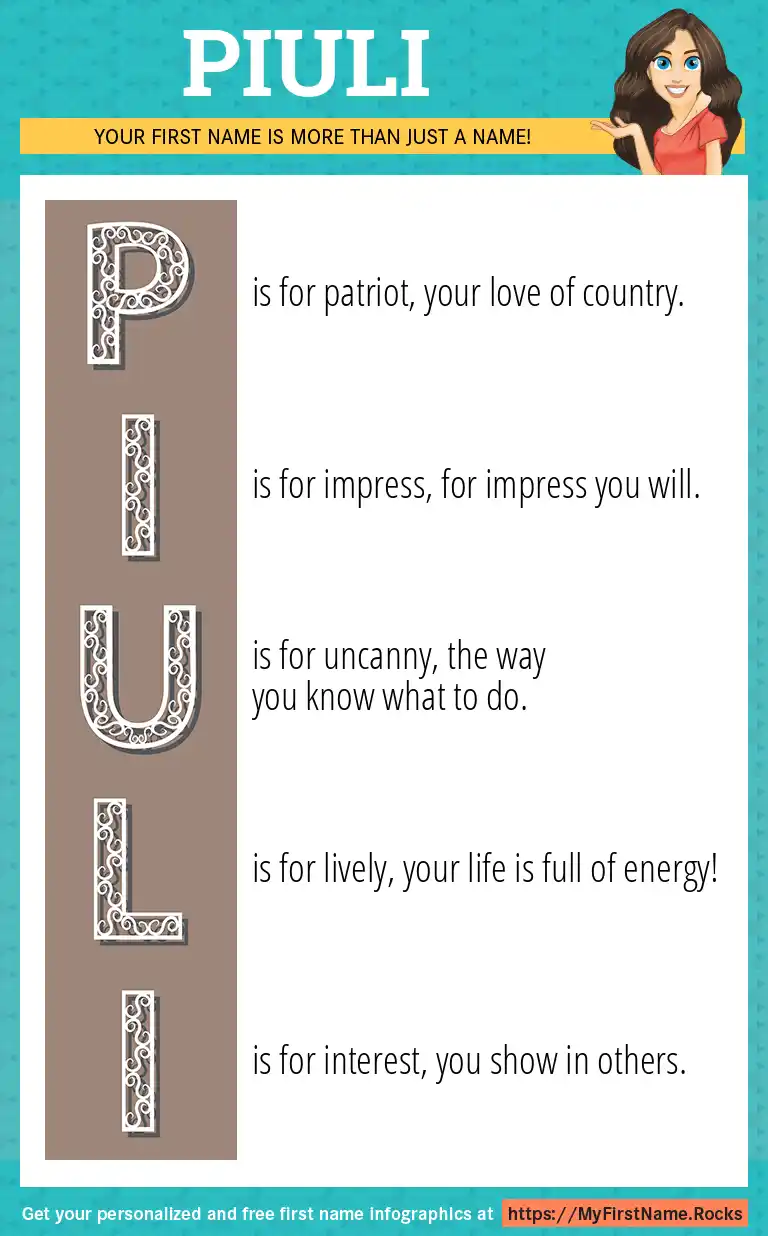 PIULI

YOUR FIRST NAME IS MORE THAN JUST A NAME!

P is for patriot, your love of country.

I is for impress, for impress you will.

U is for uncanny, the way you know what to do.

L is for lively, your life is full of energy!

I is for interest, you show in others.

Get your personalized and free first name infographics at https://MyFirstName.Rocks