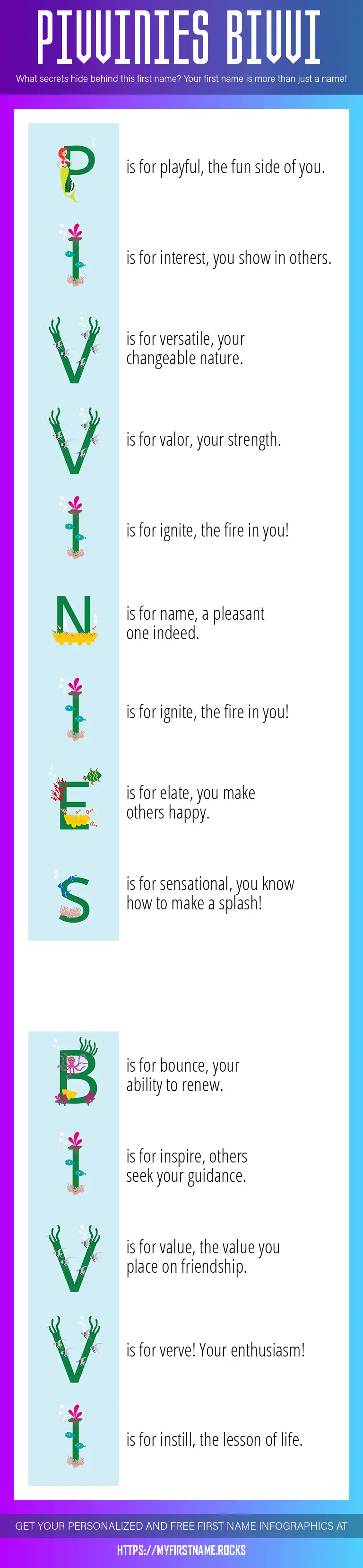 PIVVINIES BIVVI

What secrets hide behind this first name? Your first name is more than just a name!

P is for playful, the fun side of you.

I is for interest, you show in others.

V is for versatile, your changeable nature.

V is for valor, your strength.

I is for ignite, the fire in you!

N is for name, a pleasant one indeed.

I is for ignite, the fire in you!

E is for elate, you make others happy.

S is for sensational, you know how to make a splash!

B is for bounce, your ability to renew.

I is for inspire, others seek your guidance.

V is for value, the value you place on friendship.

V is for verve! Your enthusiasm!

I is for instill, the lesson of life.

GET YOUR PERSONALIZED AND FREE FIRST NAME INFOGRAPHICS AT

HTTPS://MYFIRSTNAME.ROCKS