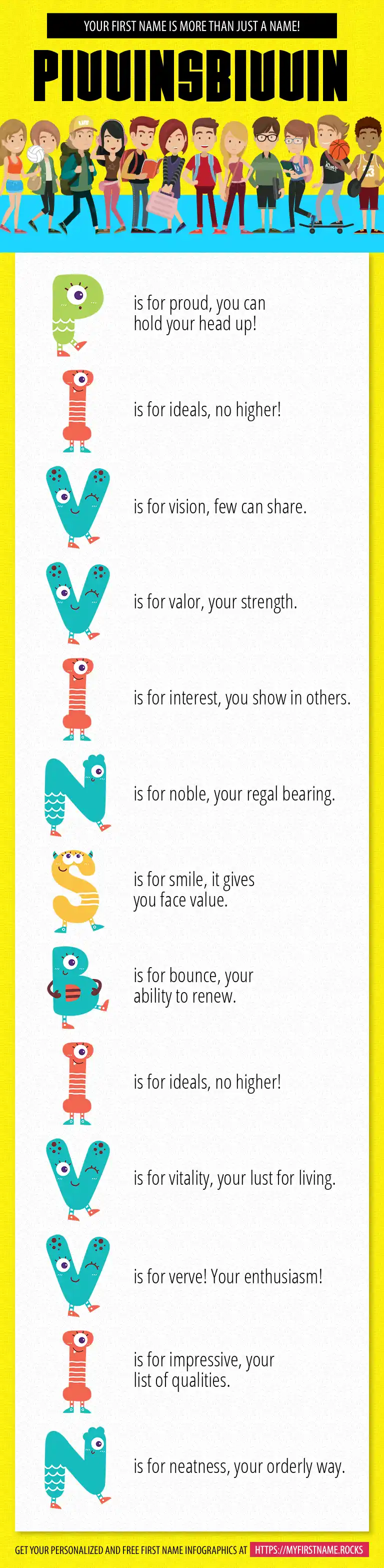 YOUR FIRST NAME IS MORE THAN JUST A NAME!

PIVVINSBIVVIN

P is for proud, you can hold your head up!

I is for ideals, no higher!

V is for vision, few can share.

V is for valor, your strength.

I is for interest, you show in others.

N is for noble, your regal bearing.

S is for smile, it gives you face value.

B is for bounce, your ability to renew.

I is for ideals, no higher!

V is for vitality, your lust for living.

V is for verve! Your enthusiasm!

I is for impressive, your list of qualities.

N is for neatness, your orderly way.

GET YOUR PERSONALIZED AND FREE FIRST NAME INFOGRAPHICS AT HTTPS://MYFIRSTNAME.ROCKS