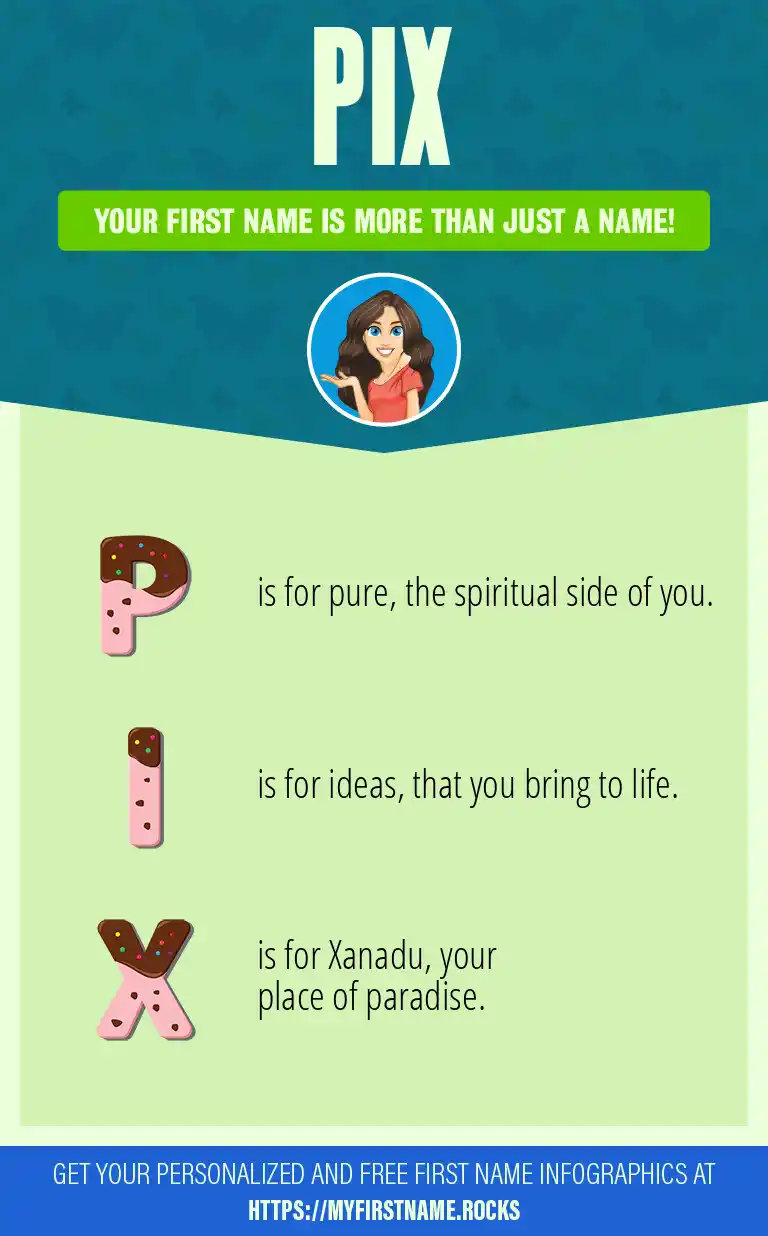 PIX

YOUR FIRST NAME IS MORE THAN JUST A NAME!

P is for pure, the spiritual side of you.

I is for ideas, that you bring to life.

X is for Xanadu, your place of paradise.

GET YOUR PERSONALIZED AND FREE FIRST NAME INFOGRAPHICS AT HTTPS://MYFIRSTNAME.ROCKS