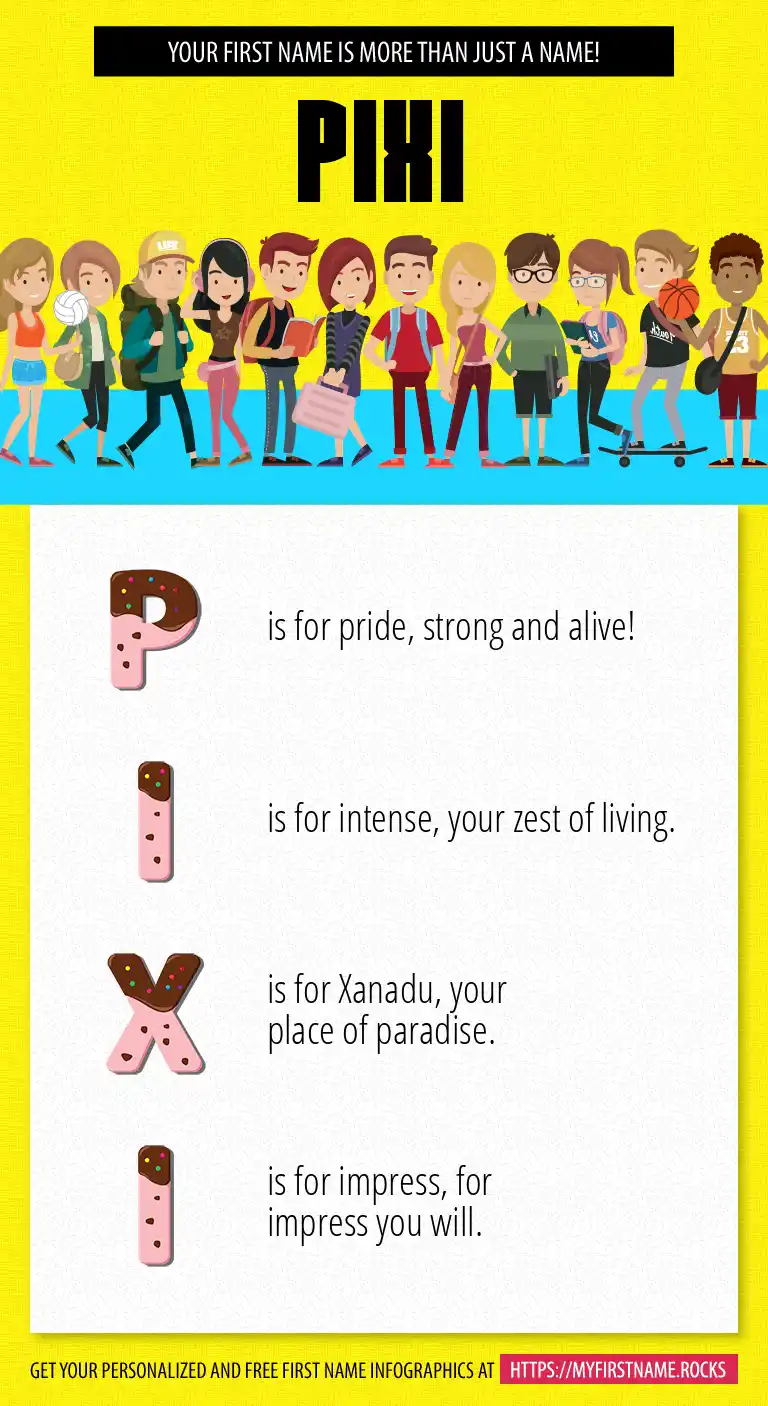 YOUR FIRST NAME IS MORE THAN JUST A NAME!

PIXI

P is for pride, strong and alive!

I is for intense, your zest of living.

X is for Xanadu, your place of paradise.

I is for impress, for impress you will.

GET YOUR PERSONALIZED AND FREE FIRST NAME INFOGRAPHICS AT HTTPS://MYFIRSTNAME.ROCKS