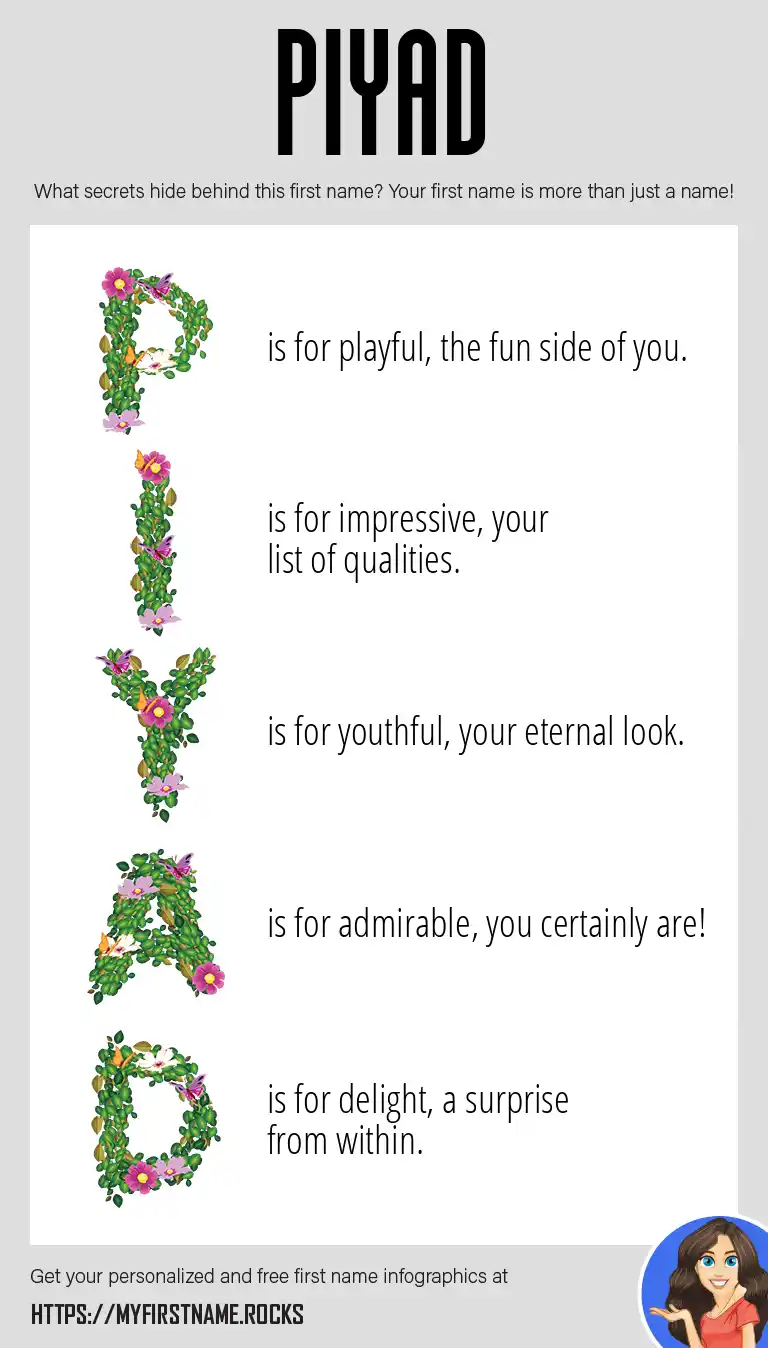 PIYAD

What secrets hide behind this first name? Your first name is more than just a name!

P is for playful, the fun side of you.

I is for impressive, your list of qualities.

Y is for youthful, your eternal look.

A is for admirable, you certainly are!

D is for delight, a surprise from within.

Get your personalized and free first name infographics at

HTTPS://MYFIRSTNAME.ROCKS