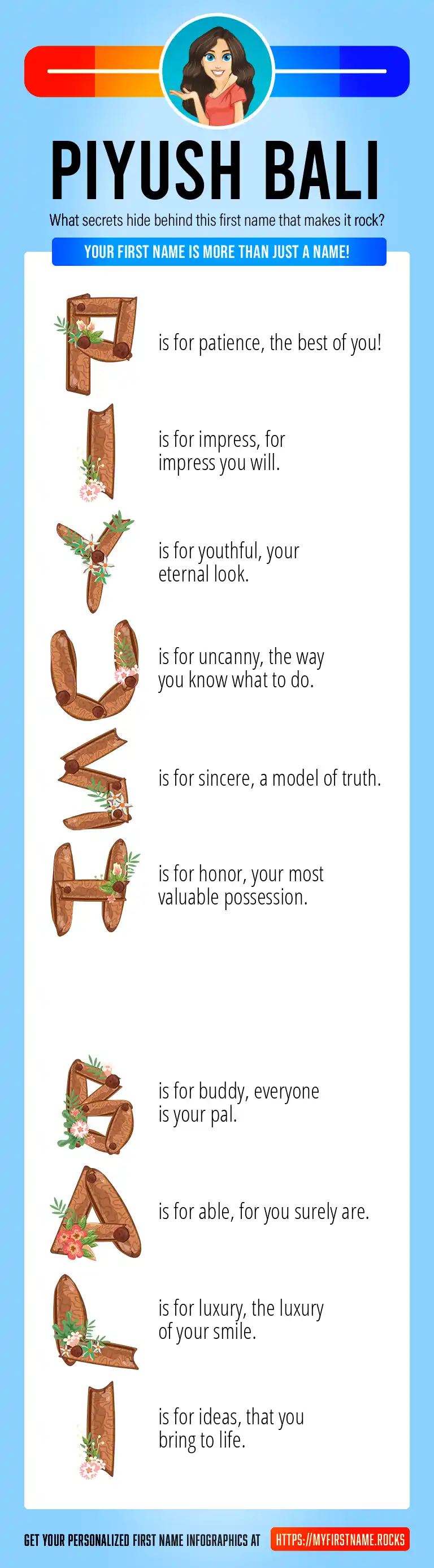 PIYUSH BALI

What secrets hide behind this first name that makes it rock?

YOUR FIRST NAME IS MORE THAN JUST A NAME!

P is for patience, the best of you!

I is for impress, for impress you will.

Y is for youthful, your eternal look.

U is for uncanny, the way you know what to do.

S is for sincere, a model of truth.

H is for honor, your most valuable possession.

B is for buddy, everyone is your pal.

A is for able, for you surely are.

L is for luxury, the luxury of your smile.

I is for ideas, that you bring to life.

GET YOUR PERSONALIZED FIRST NAME INFOGRAPHICS AT HTTPS://MYFIRSTNAME.ROCKS