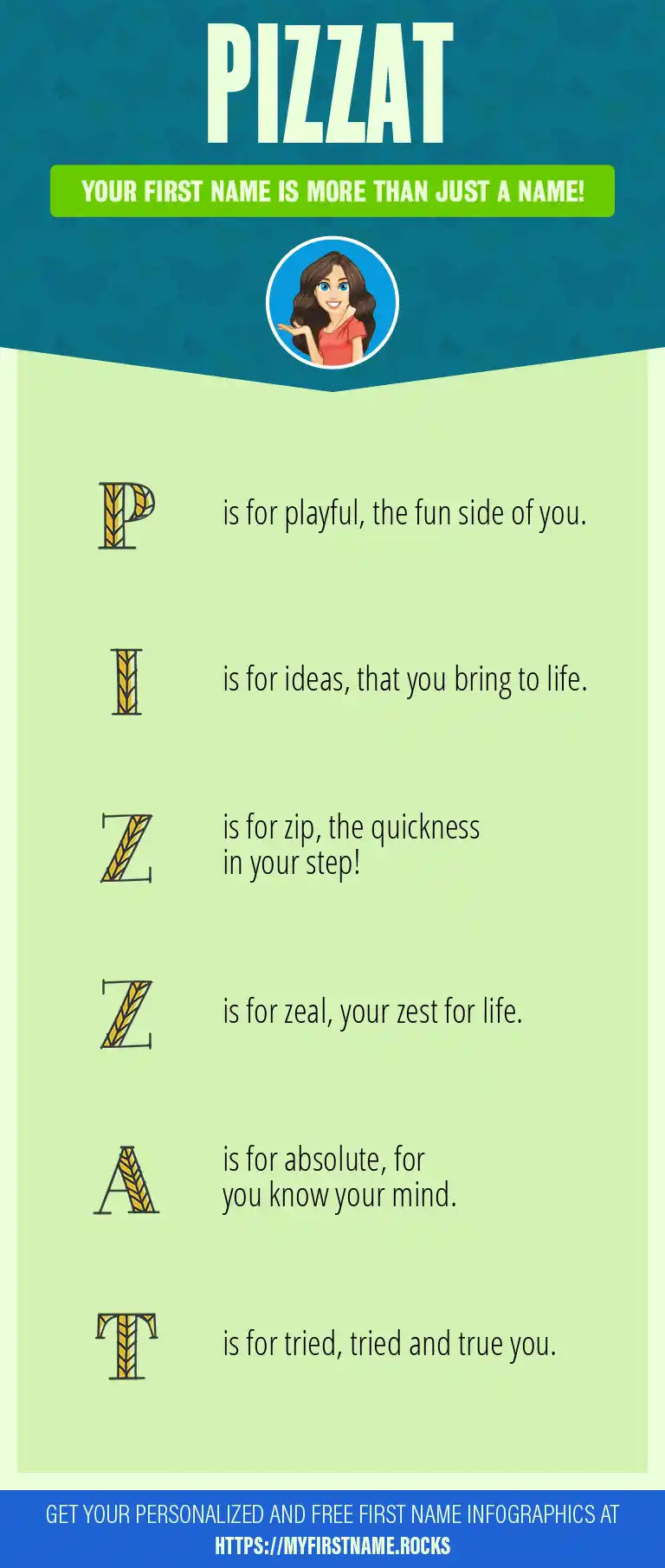 PIZZAT

YOUR FIRST NAME IS MORE THAN JUST A NAME!

P is for playful, the fun side of you.

I is for ideas, that you bring to life.

Z is for zip, the quickness in your step!

Z is for zeal, your zest for life.

A is for absolute, for you know your mind.

T is for tried, tried and true you.

GET YOUR PERSONALIZED AND FREE FIRST NAME INFOGRAPHICS AT HTTPS://MYFIRSTNAME.ROCKS