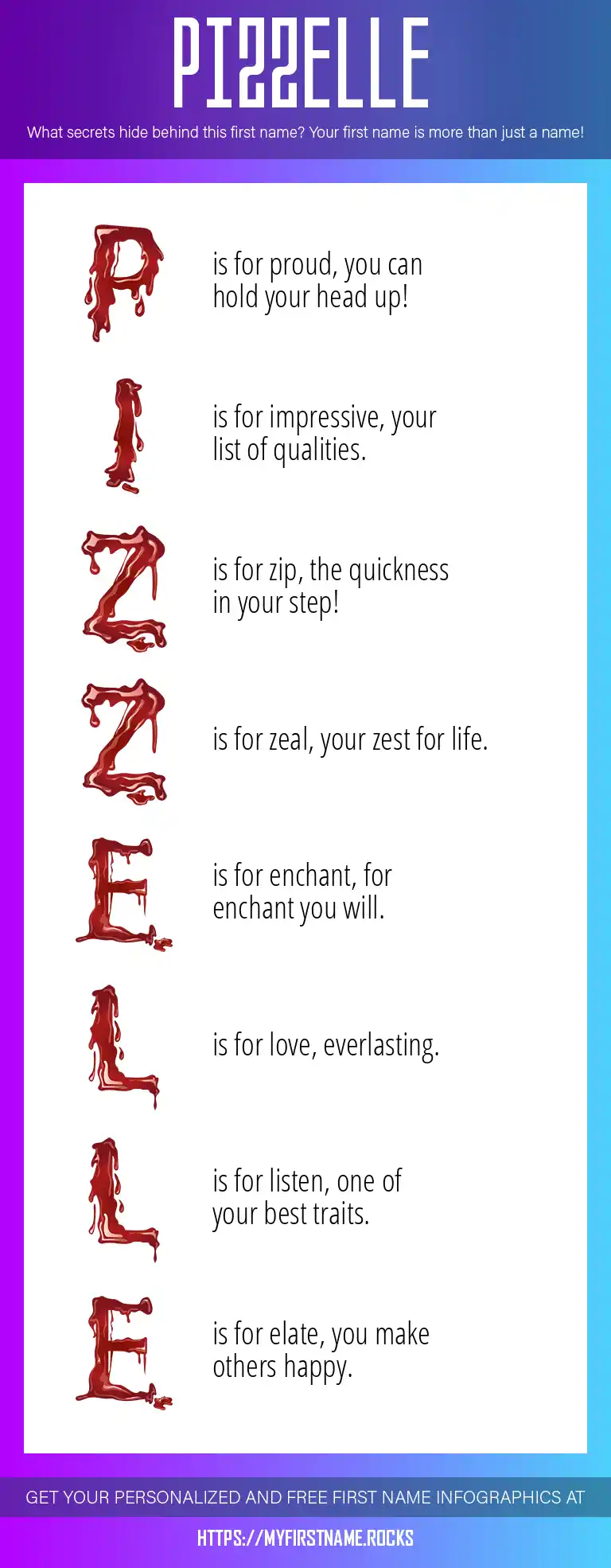 PIZZELLE

What secrets hide behind this first name? Your first name is more than just a name!

P is for proud, you can hold your head up!

I is for impressive, your list of qualities.

Z is for zip, the quickness in your step!

Z is for zeal, your zest for life.

E is for enchant, for enchant you will.

L is for love, everlasting.

L is for listen, one of your best traits.

E is for elate, you make others happy.

GET YOUR PERSONALIZED AND FREE FIRST NAME INFOGRAPHICS AT

HTTPS://MYFIRSTNAME.ROCKS