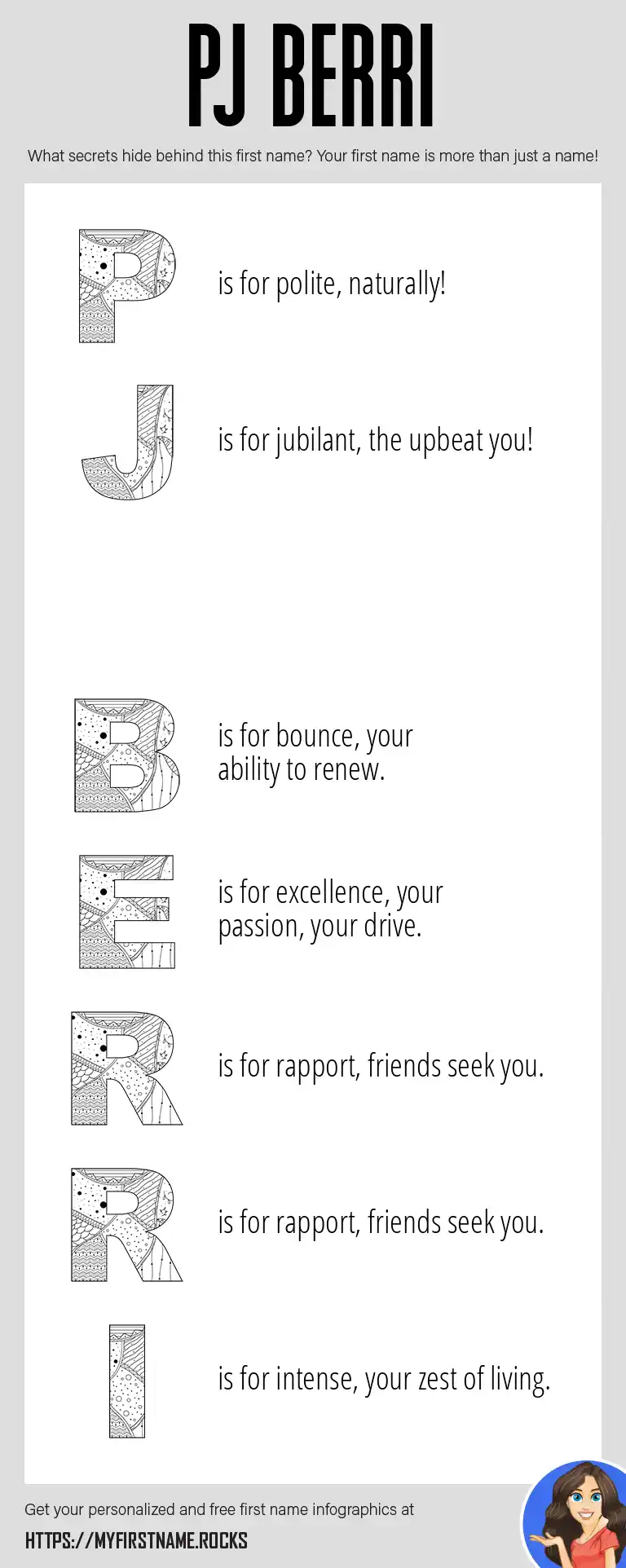 PJ BERRI

What secrets hide behind this first name? Your first name is more than just a name!

P is for polite, naturally!

J is for jubilant, the upbeat you!

B is for bounce, your ability to renew.

E is for excellence, your passion, your drive.

R is for rapport, friends seek you.

R is for rapport, friends seek you.

I is for intense, your zest of living.

Get your personalized and free first name infographics at
HTTPS://MYFIRSTNAME.ROCKS