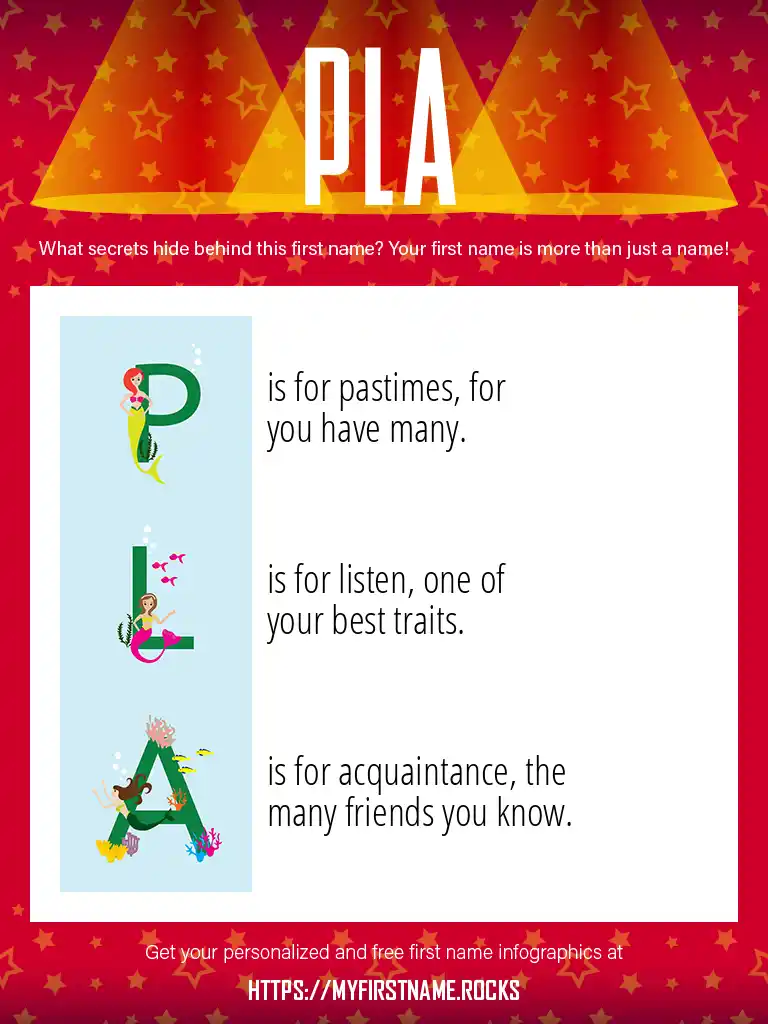 PLA

What secrets hide behind this first name? Your first name is more than just a name!

P is for pastimes, for you have many.

L is for listen, one of your best traits.

A is for acquaintance, the many friends you know.

Get your personalized and free first name infographics at

HTTPS://MYFIRSTNAME.ROCKS