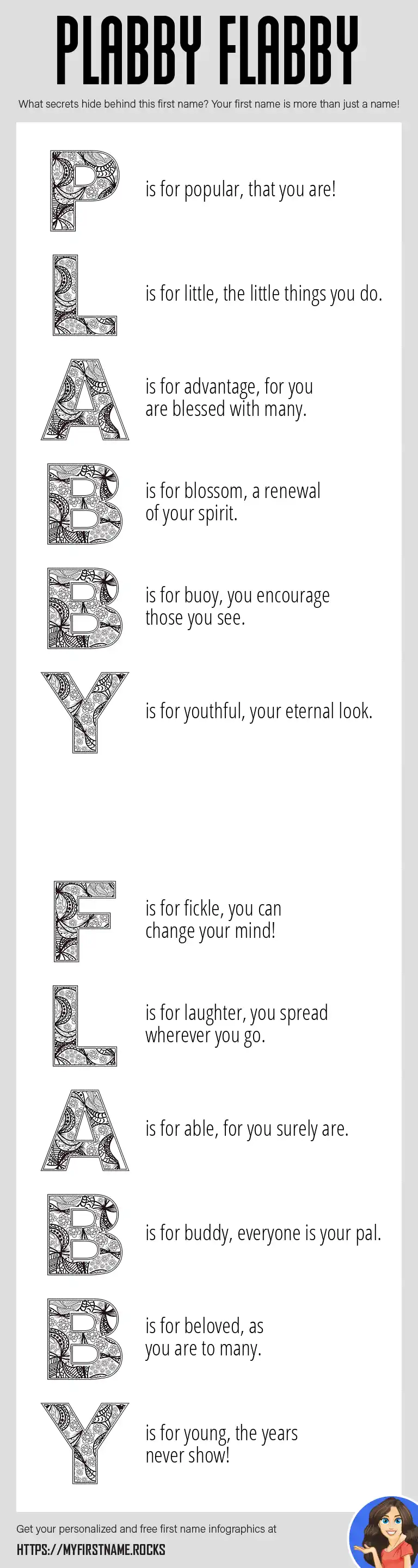 PLABBY FLABBY

What secrets hide behind this first name? Your first name is more than just a name!

P is for popular, that you are!

L is for little, the little things you do.

A is for advantage, for you are blessed with many.

B is for blossom, a renewal of your spirit.

B is for buoy, you encourage those you see.

Y is for youthful, your eternal look.

F is for fickle, you can change your mind!

L is for laughter, you spread wherever you go.

A is for able, for you surely are.

B is for buddy, everyone is your pal.

B is for beloved, as you are to many.

Y is for young, the years never show!

Get your personalized and free first name infographics at

HTTPS://MYFIRSTNAME.ROCKS