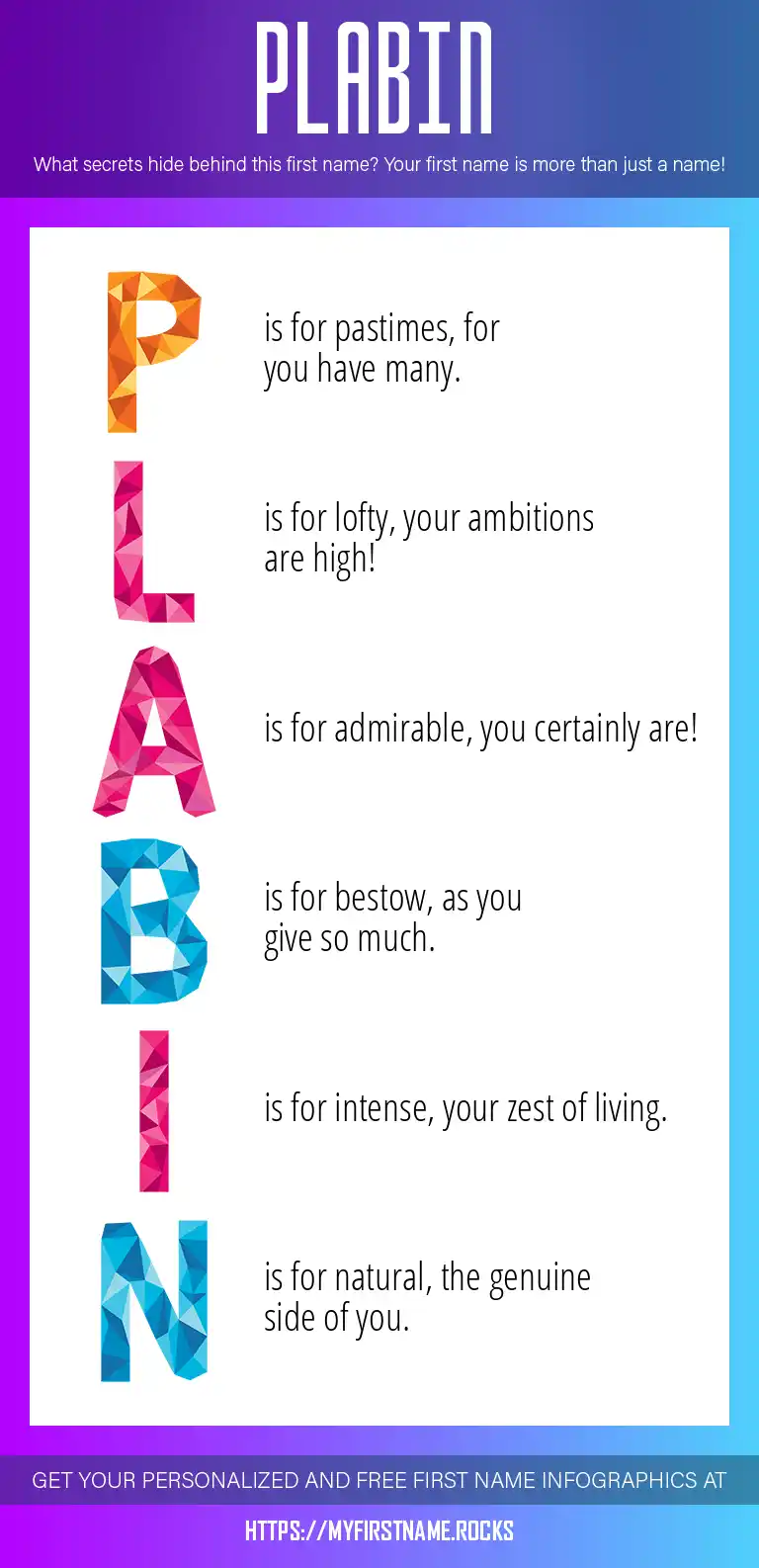 PLABIN

What secrets hide behind this first name? Your first name is more than just a name!

P is for pastimes, for you have many.

L is for lofty, your ambitions are high!

A is for admirable, you certainly are!

B is for bestow, as you give so much.

I is for intense, your zest of living.

N is for natural, the genuine side of you.

GET YOUR PERSONALIZED AND FREE FIRST NAME INFOGRAPHICS AT

HTTPS://MYFIRSTNAME.ROCKS