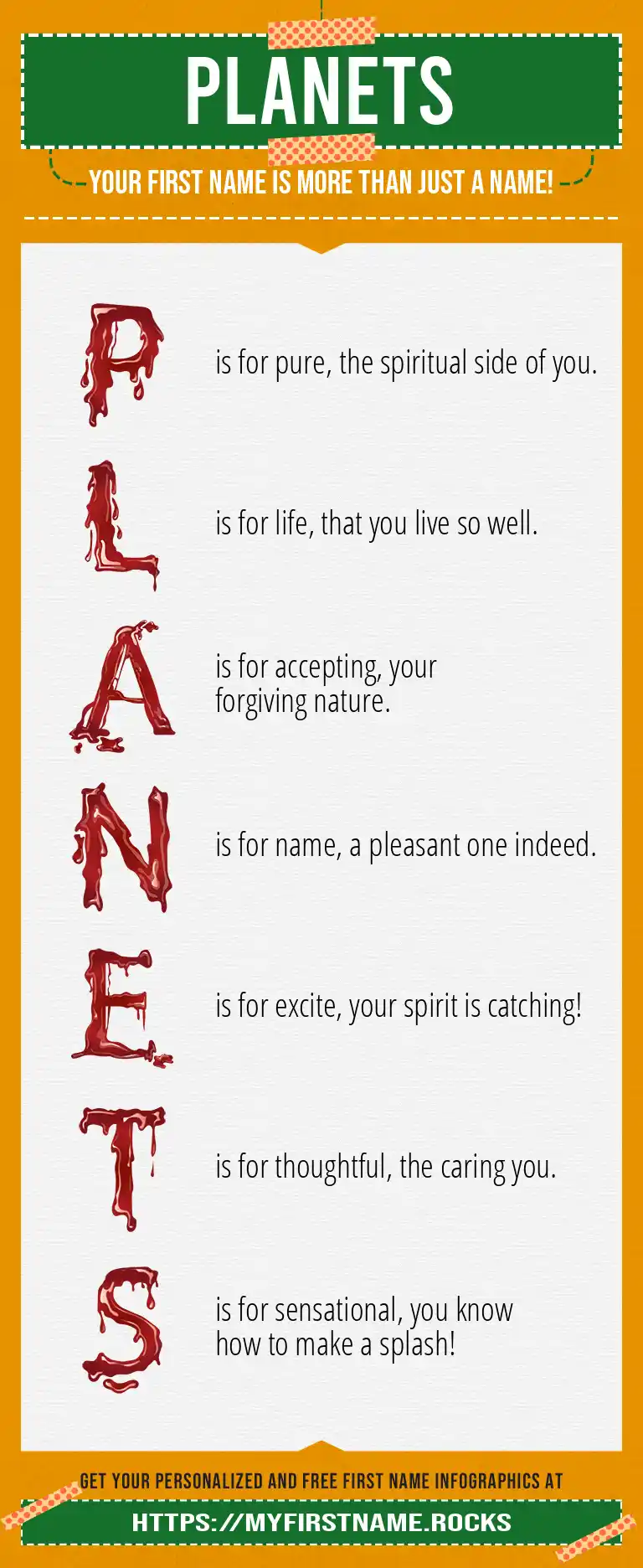 PLANETS

YOUR FIRST NAME IS MORE THAN JUST A NAME!

P is for pure, the spiritual side of you.

L is for life, that you live so well.

A is for accepting, your forgiving nature.

N is for name, a pleasant one indeed.

E is for excite, your spirit is catching!

T is for thoughtful, the caring you.

S is for sensational, you know how to make a splash!

GET YOUR PERSONALIZED AND FREE FIRST NAME INFOGRAPHICS AT

HTTPS://MYFIRSTNAME.ROCKS