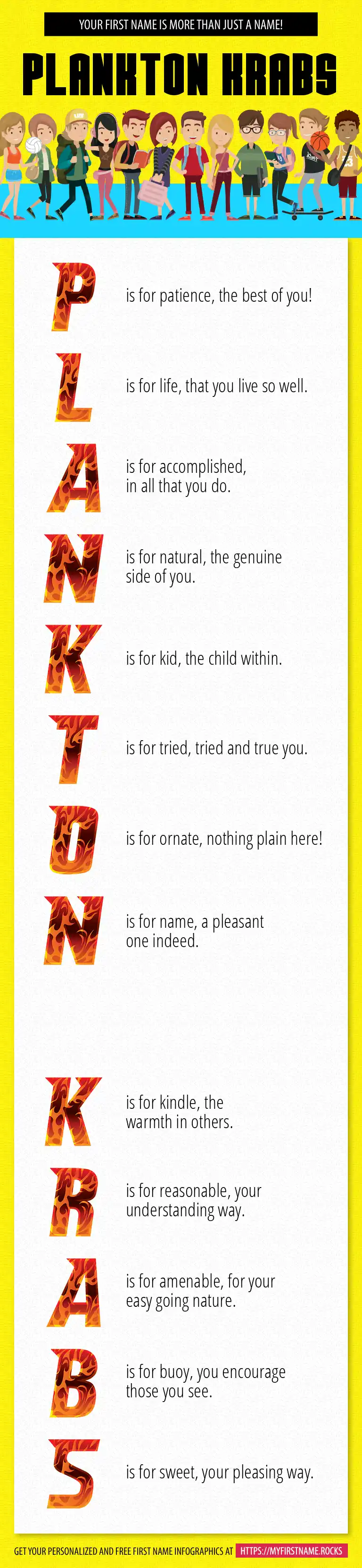 YOUR FIRST NAME IS MORE THAN JUST A NAME!

PLANKTON KRABS

P is for patience, the best of you!

L is for life, that you live so well.

A is for accomplished, in all that you do.

N is for natural, the genuine side of you.

K is for kid, the child within.

T is for tried, tried and true you.

O is for ornate, nothing plain here!

N is for name, a pleasant one indeed.

K is for kindle, the warmth in others.

R is for reasonable, your understanding way.

A is for amenable, for your easy going nature.

B is for buoy, you encourage those you see.

S is for sweet, your pleasing way.

GET YOUR PERSONALIZED AND FREE FIRST NAME INFOGRAPHICS AT HTTPS://MYFIRSTNAME.ROCKS