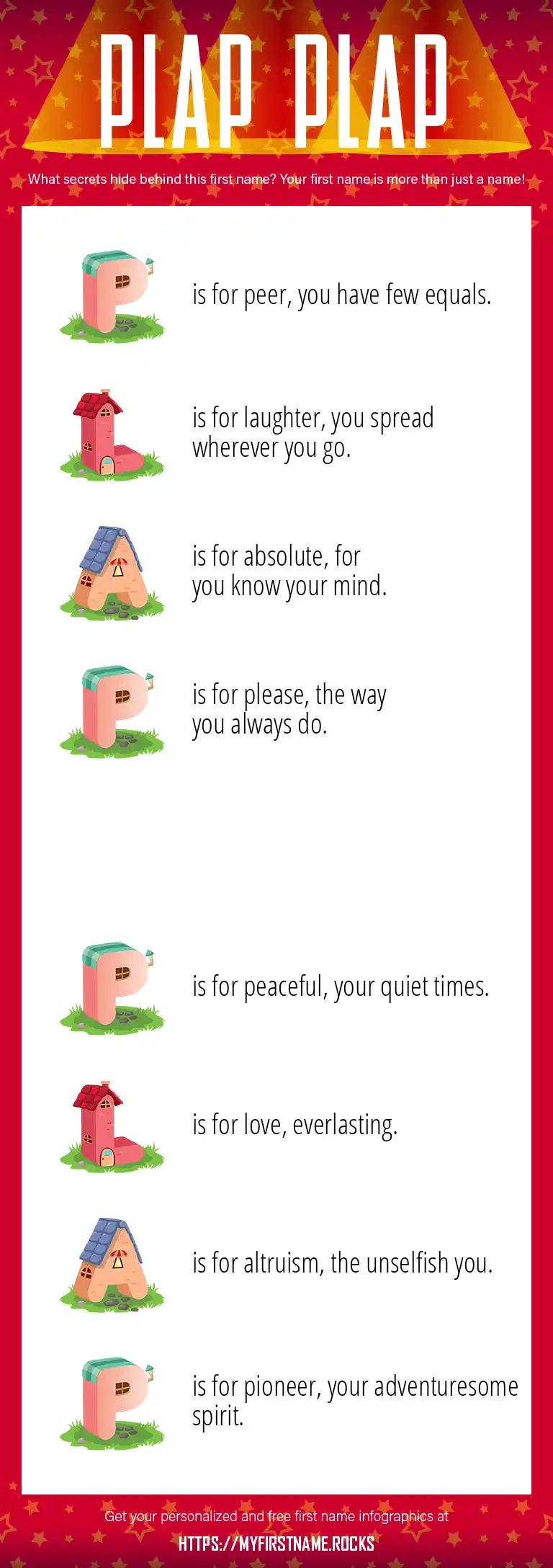 PLAP PLAP

What secrets hide behind this first name? Your first name is more than just a name!

P is for peer, you have few equals.

L is for laughter, you spread wherever you go.

A is for absolute, for you know your mind.

P is for please, the way you always do.

P is for peaceful, your quiet times.

L is for love, everlasting.

A is for altruism, the unselfish you.

P is for pioneer, your adventuresome spirit.

Get your personalized and free first name infographics at

HTTPS://MYFIRSTNAME.ROCKS