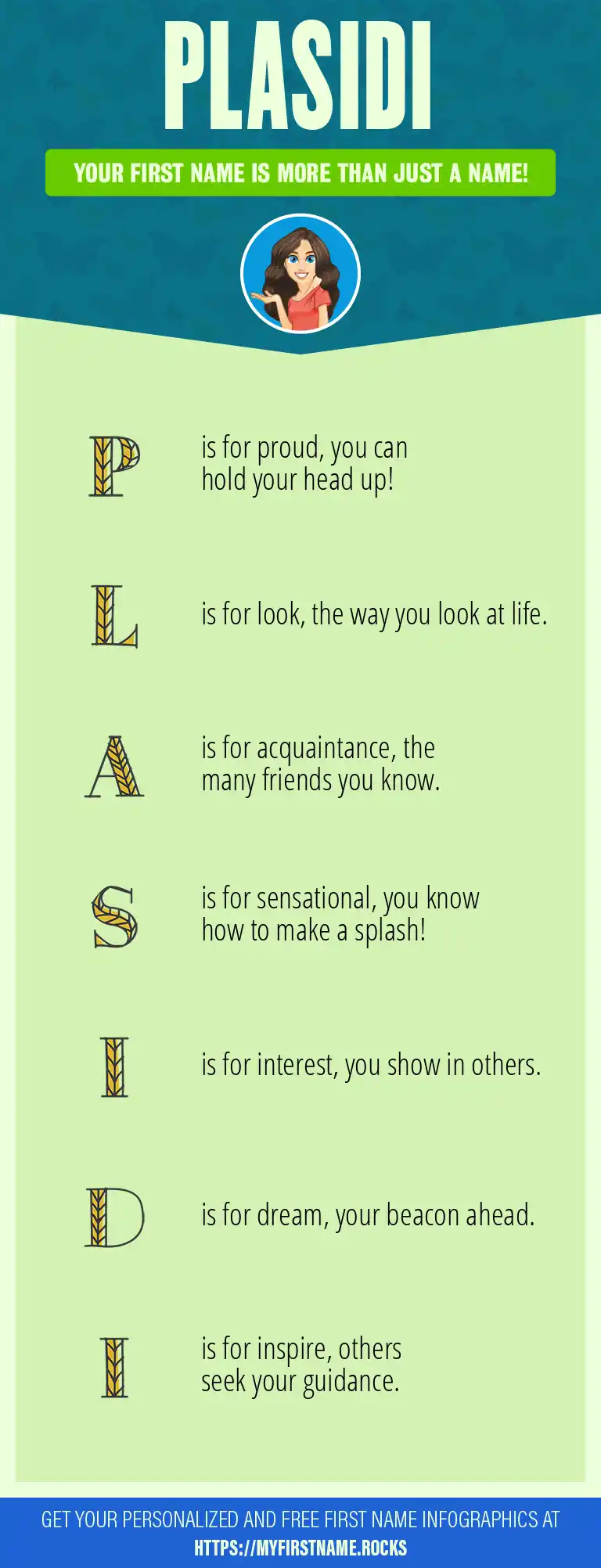 PLASIDI

YOUR FIRST NAME IS MORE THAN JUST A NAME!

P is for proud, you can hold your head up!

L is for look, the way you look at life.

A is for acquaintance, the many friends you know.

S is for sensational, you know how to make a splash!

I is for interest, you show in others.

D is for dream, your beacon ahead.

I is for inspire, others seek your guidance.

GET YOUR PERSONALIZED AND FREE FIRST NAME INFOGRAPHICS AT HTTPS://MYFIRSTNAME.ROCKS