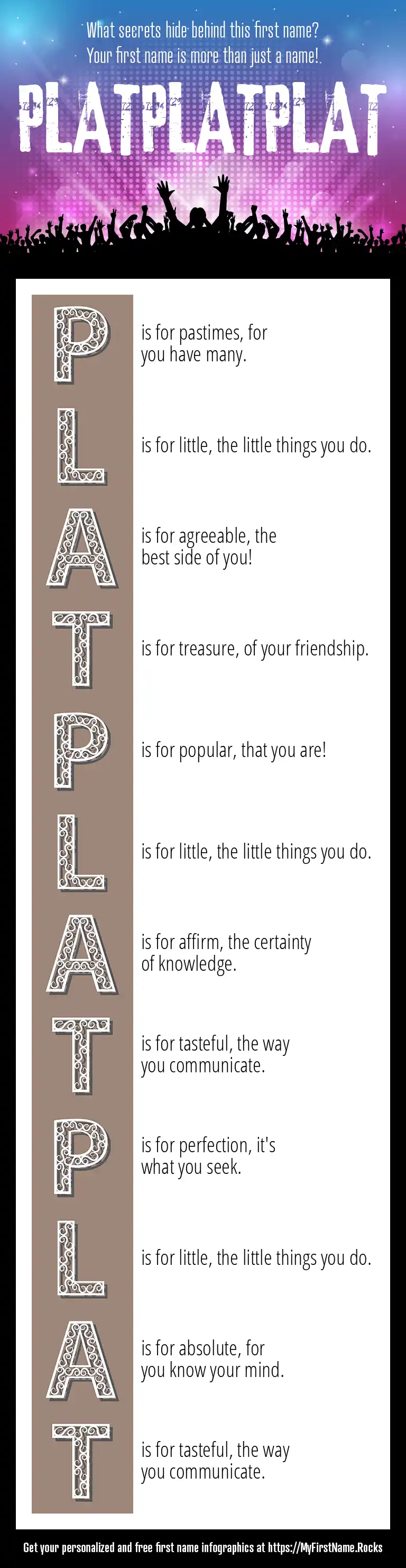 What secrets hide behind this first name?
Your first name is more than just a name!

PLATPLATPLAT

P is for pastimes, for you have many.

L is for little, the little things you do.

A is for agreeable, the best side of you!

T is for treasure, of your friendship.

P is for popular, that you are!

L is for little, the little things you do.

A is for affirm, the certainty of knowledge.

T is for tasteful, the way you communicate.

P is for perfection, it's what you seek.

L is for little, the little things you do.

A is for absolute, for you know your mind.

T is for tasteful, the way you communicate.

Get your personalized and free first name infographics at https://MyFirstName.Rocks