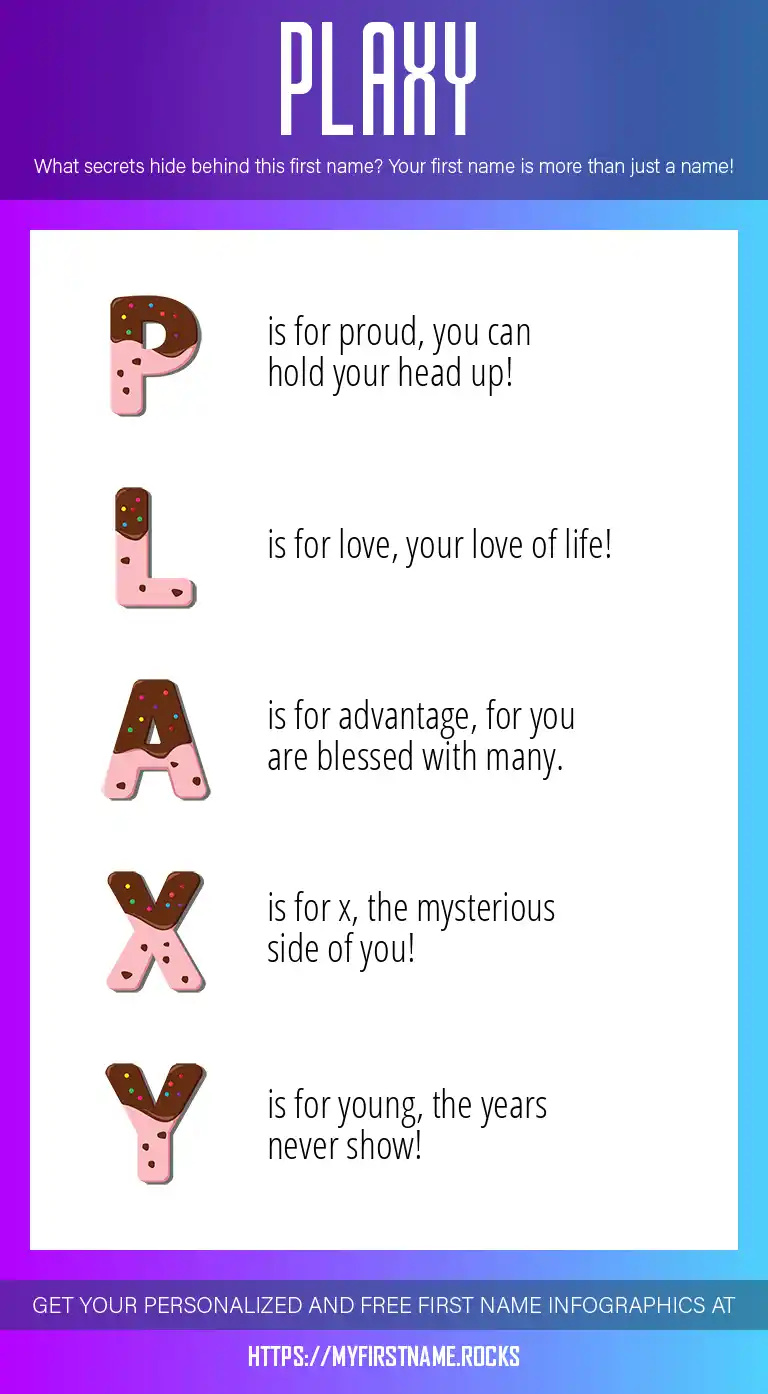 PLAXY

What secrets hide behind this first name? Your first name is more than just a name!

P is for proud, you can hold your head up!

L is for love, your love of life!

A is for advantage, for you are blessed with many.

X is for x, the mysterious side of you!

Y is for young, the years never show!

GET YOUR PERSONALIZED AND FREE FIRST NAME INFOGRAPHICS AT

HTTPS://MYFIRSTNAME.ROCKS