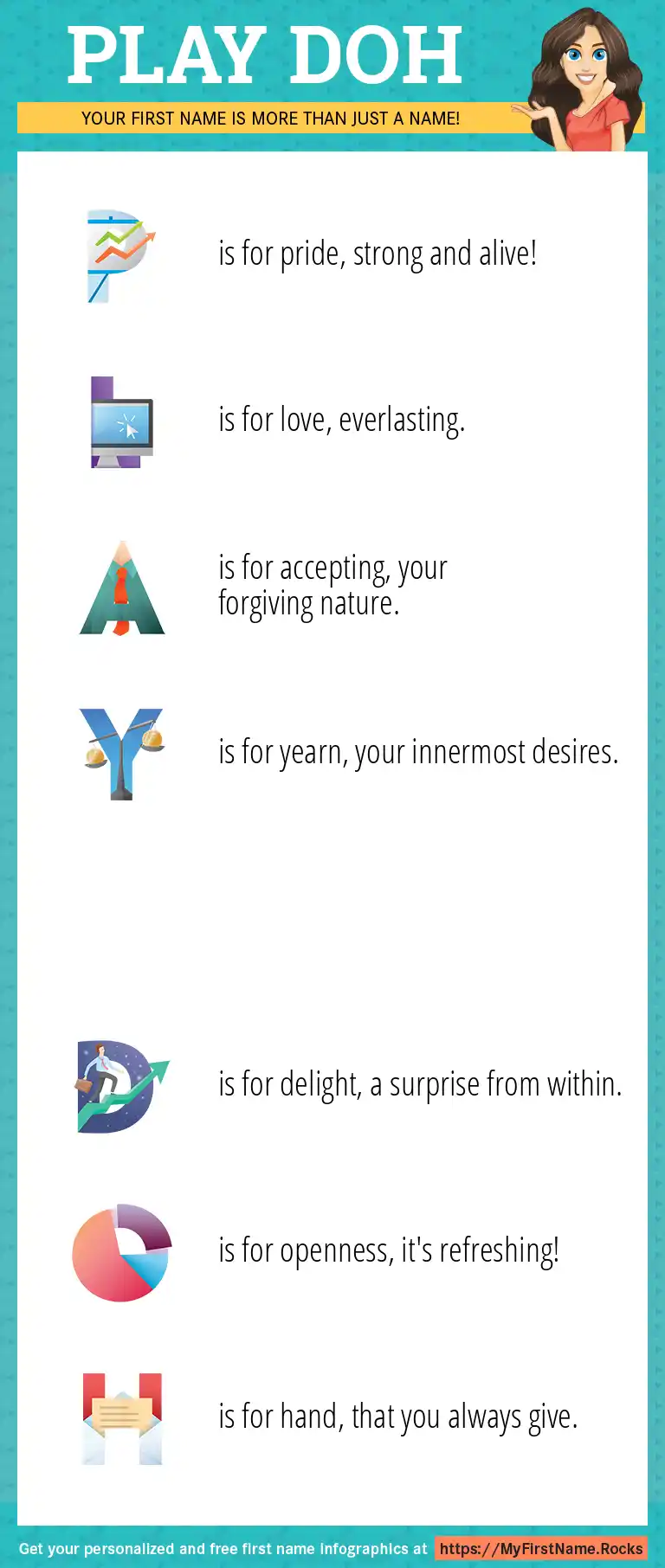 PLAY DOH

YOUR FIRST NAME IS MORE THAN JUST A NAME!

P is for pride, strong and alive!

L is for love, everlasting.

A is for accepting, your forgiving nature.

Y is for yearn, your innermost desires.

D is for delight, a surprise from within.

O is for openness, it's refreshing!

H is for hand, that you always give.

Get your personalized and free first name infographics at https://MyFirstName.Rocks