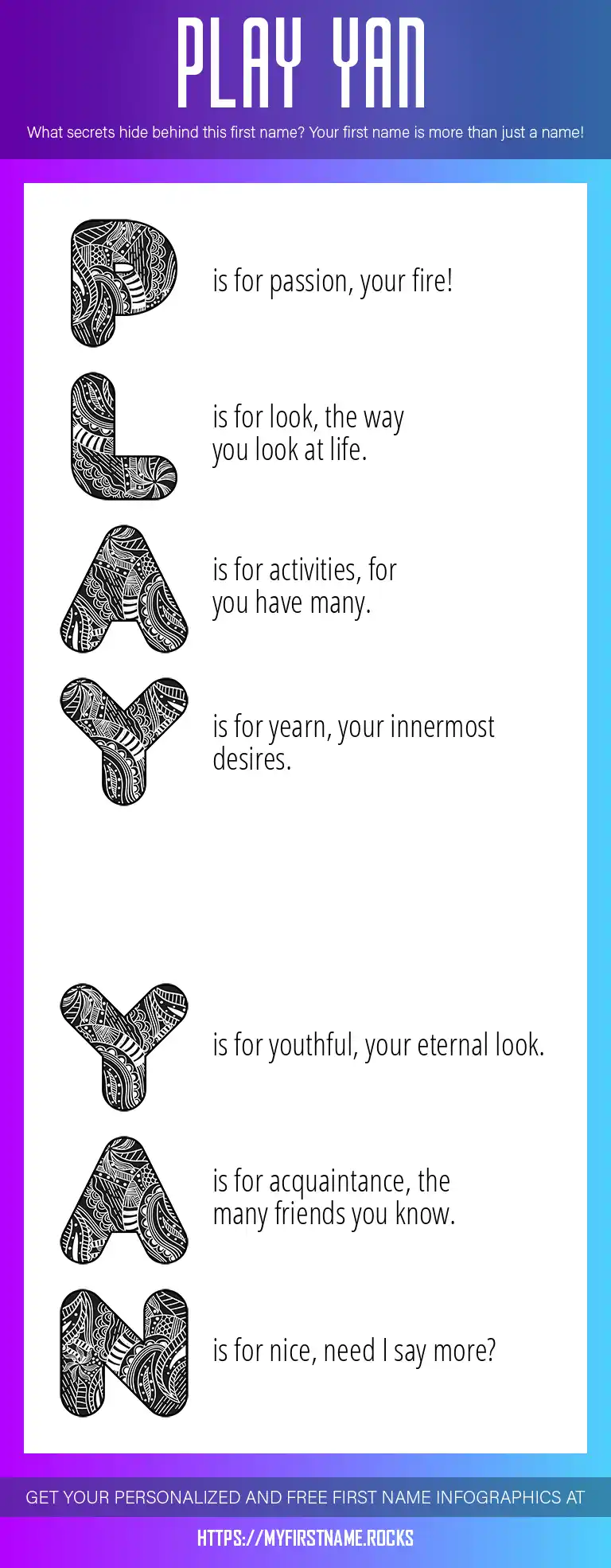 PLAY YAN

What secrets hide behind this first name? Your first name is more than just a name!

P is for passion, your fire!

L is for look, the way you look at life.

A is for activities, for you have many.

Y is for yearn, your innermost desires.

Y is for youthful, your eternal look.

A is for acquaintance, the many friends you know.

N is for nice, need I say more?

GET YOUR PERSONALIZED AND FREE FIRST NAME INFOGRAPHICS AT

HTTPS://MYFIRSTNAME.ROCKS