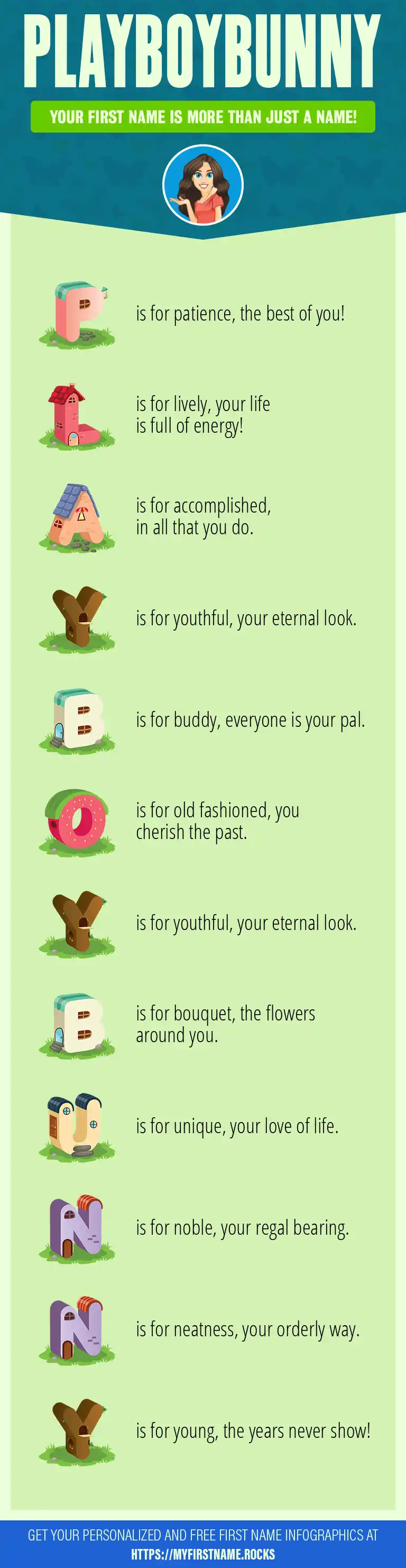 PLAYBOYBUNNY

YOUR FIRST NAME IS MORE THAN JUST A NAME!

P is for patience, the best of you!

L is for lively, your life is full of energy!

A is for accomplished, in all that you do.

Y is for youthful, your eternal look.

B is for buddy, everyone is your pal.

O is for old fashioned, you cherish the past.

Y is for youthful, your eternal look.

B is for bouquet, the flowers around you.

U is for unique, your love of life.

N is for noble, your regal bearing.

N is for neatness, your orderly way.

Y is for young, the years never show!

GET YOUR PERSONALIZED AND FREE FIRST NAME INFOGRAPHICS AT HTTPS://MYFIRSTNAME.ROCKS