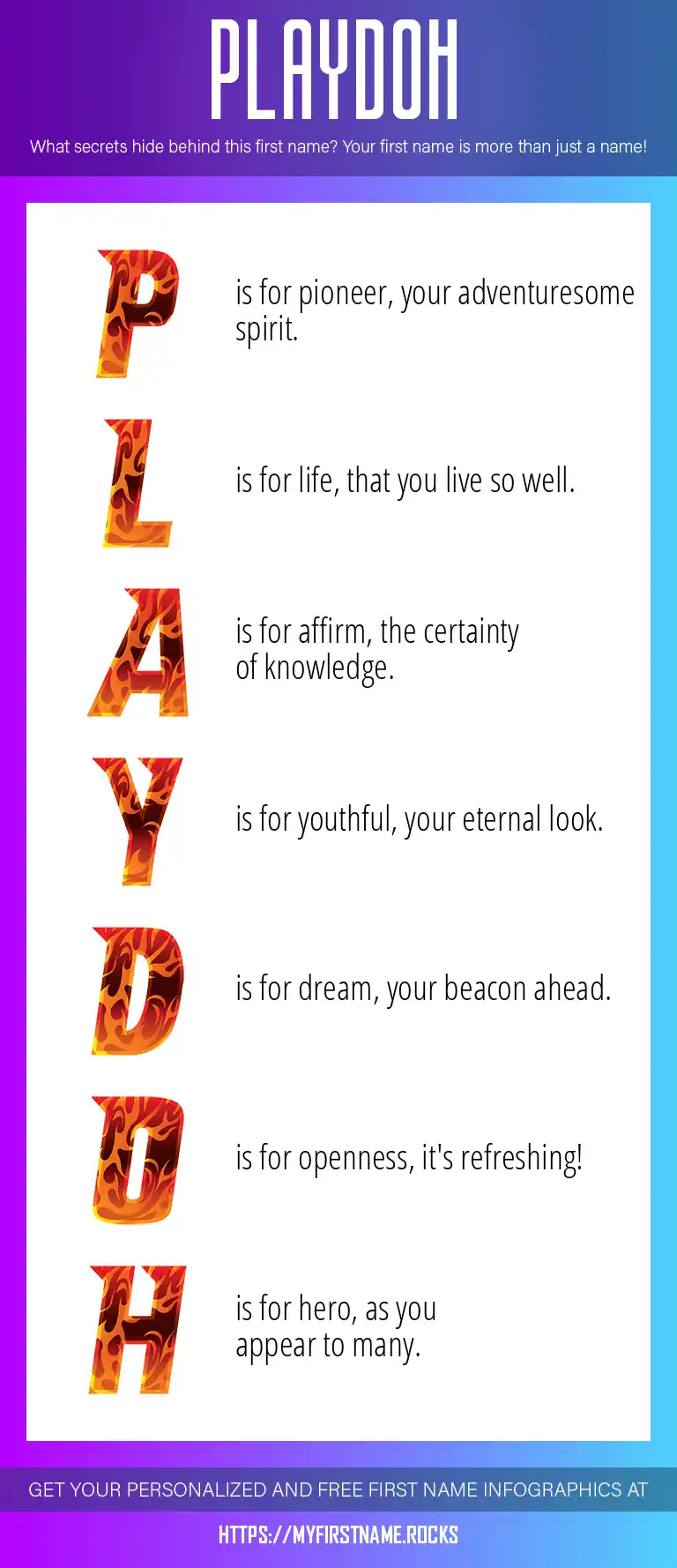 PLAYDOH

What secrets hide behind this first name? Your first name is more than just a name!

P is for pioneer, your adventuresome spirit.

L is for life, that you live so well.

A is for affirm, the certainty of knowledge.

Y is for youthful, your eternal look.

D is for dream, your beacon ahead.

O is for openness, it's refreshing!

H is for hero, as you appear to many.

GET YOUR PERSONALIZED AND FREE FIRST NAME INFOGRAPHICS AT

HTTPS://MYFIRSTNAME.ROCKS