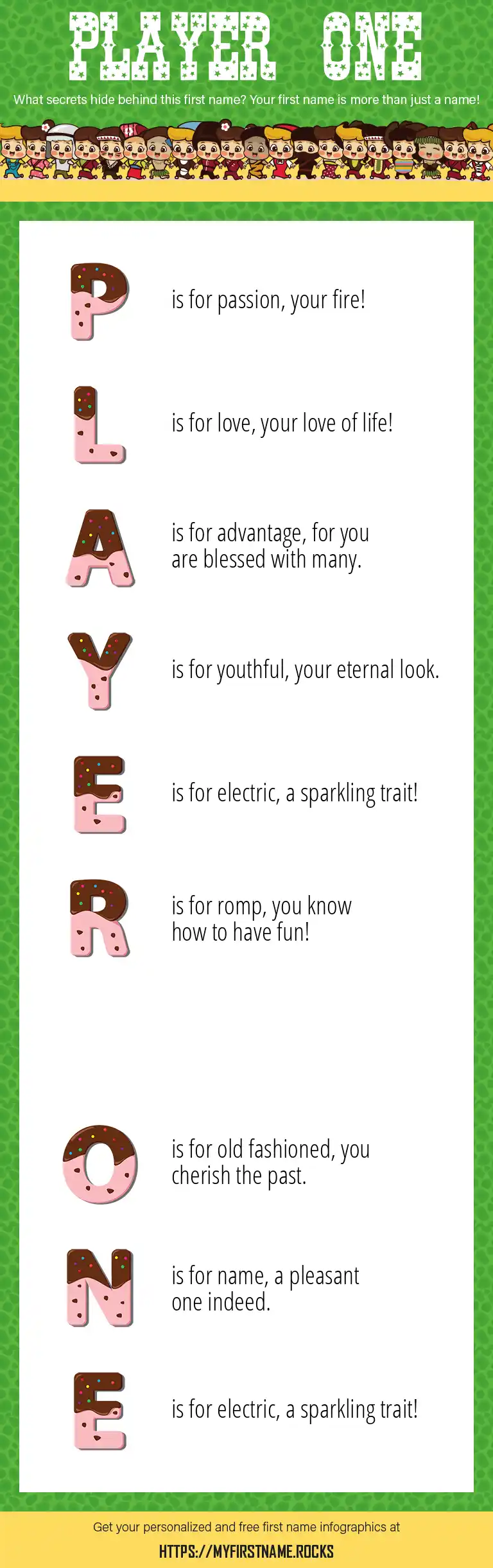 PLAYER ONE

What secrets hide behind this first name? Your first name is more than just a name!

P is for passion, your fire!

L is for love, your love of life!

A is for advantage, for you are blessed with many.

Y is for youthful, your eternal look.

E is for electric, a sparkling trait!

R is for romp, you know how to have fun!

O is for old fashioned, you cherish the past.

N is for name, a pleasant one indeed.

E is for electric, a sparkling trait!

Get your personalized and free first name infographics at

HTTPS://MYFIRSTNAME.ROCKS