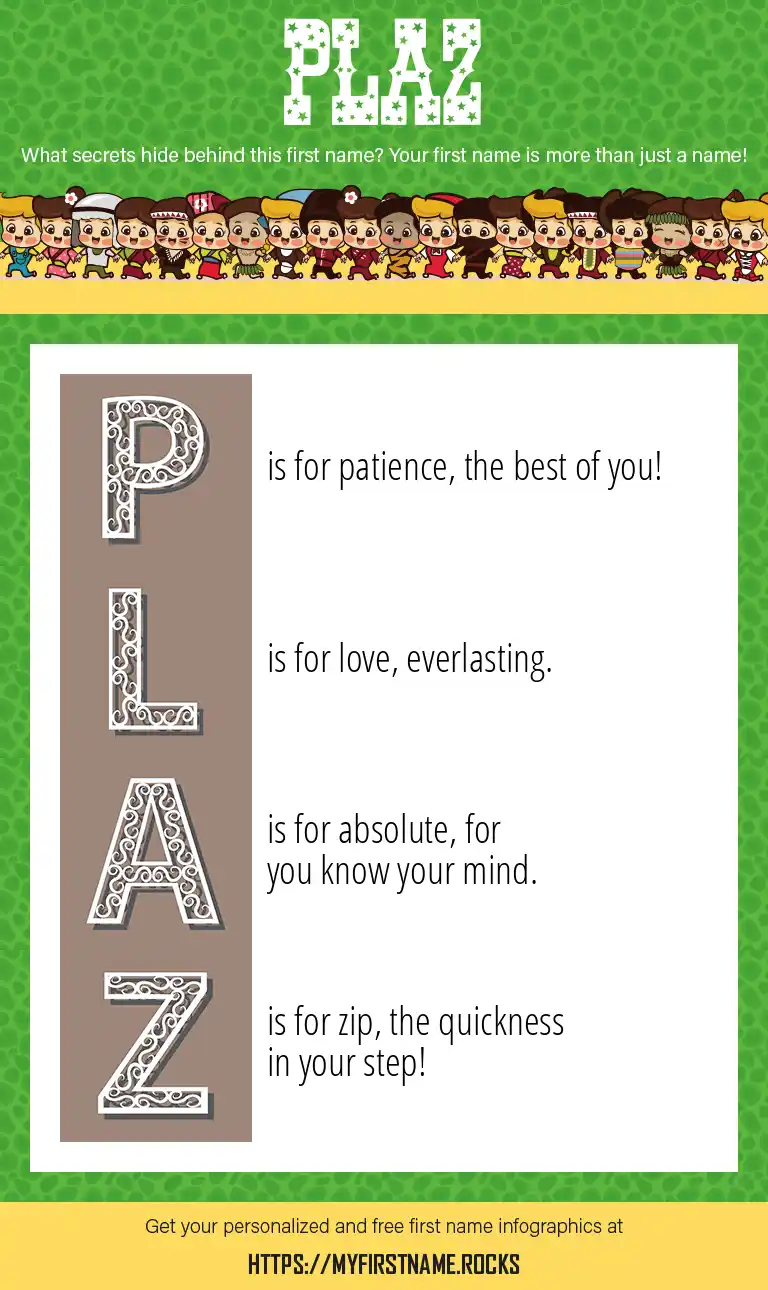 PLAZ

What secrets hide behind this first name? Your first name is more than just a name!

P is for patience, the best of you!

L is for love, everlasting.

A is for absolute, for you know your mind.

Z is for zip, the quickness in your step!

Get your personalized and free first name infographics at

HTTPS://MYFIRSTNAME.ROCKS