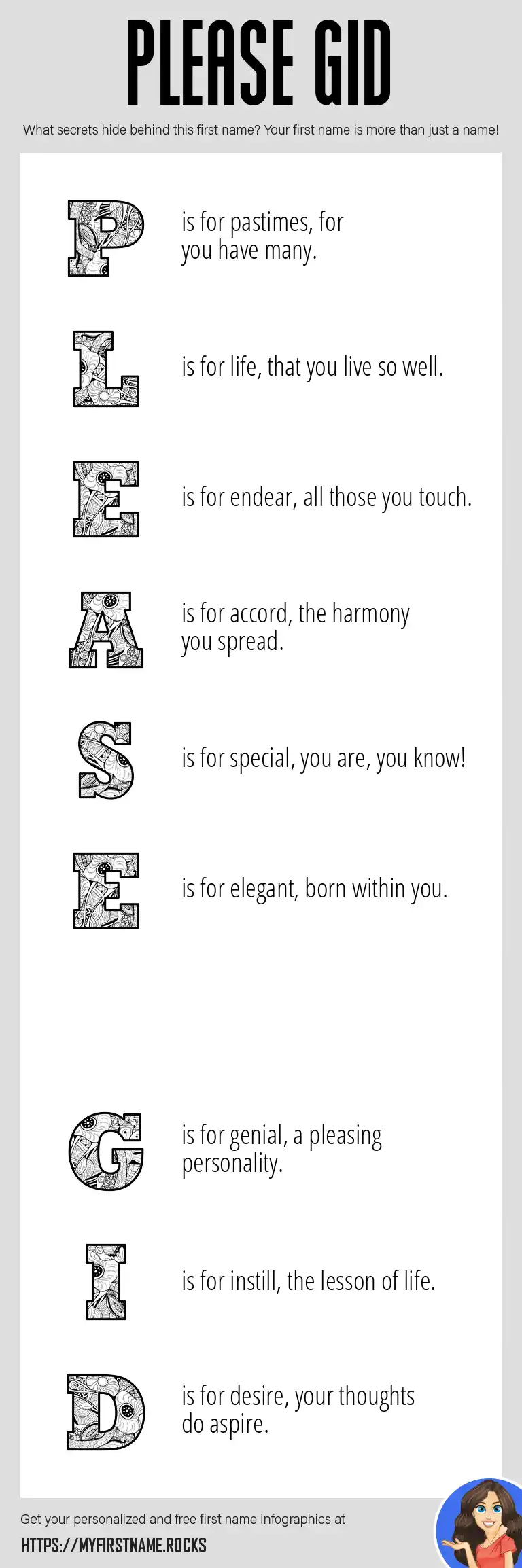 PLEASE GID

What secrets hide behind this first name? Your first name is more than just a name!

P is for pastimes, for you have many.

L is for life, that you live so well.

E is for endear, all those you touch.

A is for accord, the harmony you spread.

S is for special, you are, you know!

E is for elegant, born within you.

G is for genial, a pleasing personality.

I is for instill, the lesson of life.

D is for desire, your thoughts do aspire.

Get your personalized and free first name infographics at

HTTPS://MYFIRSTNAME.ROCKS