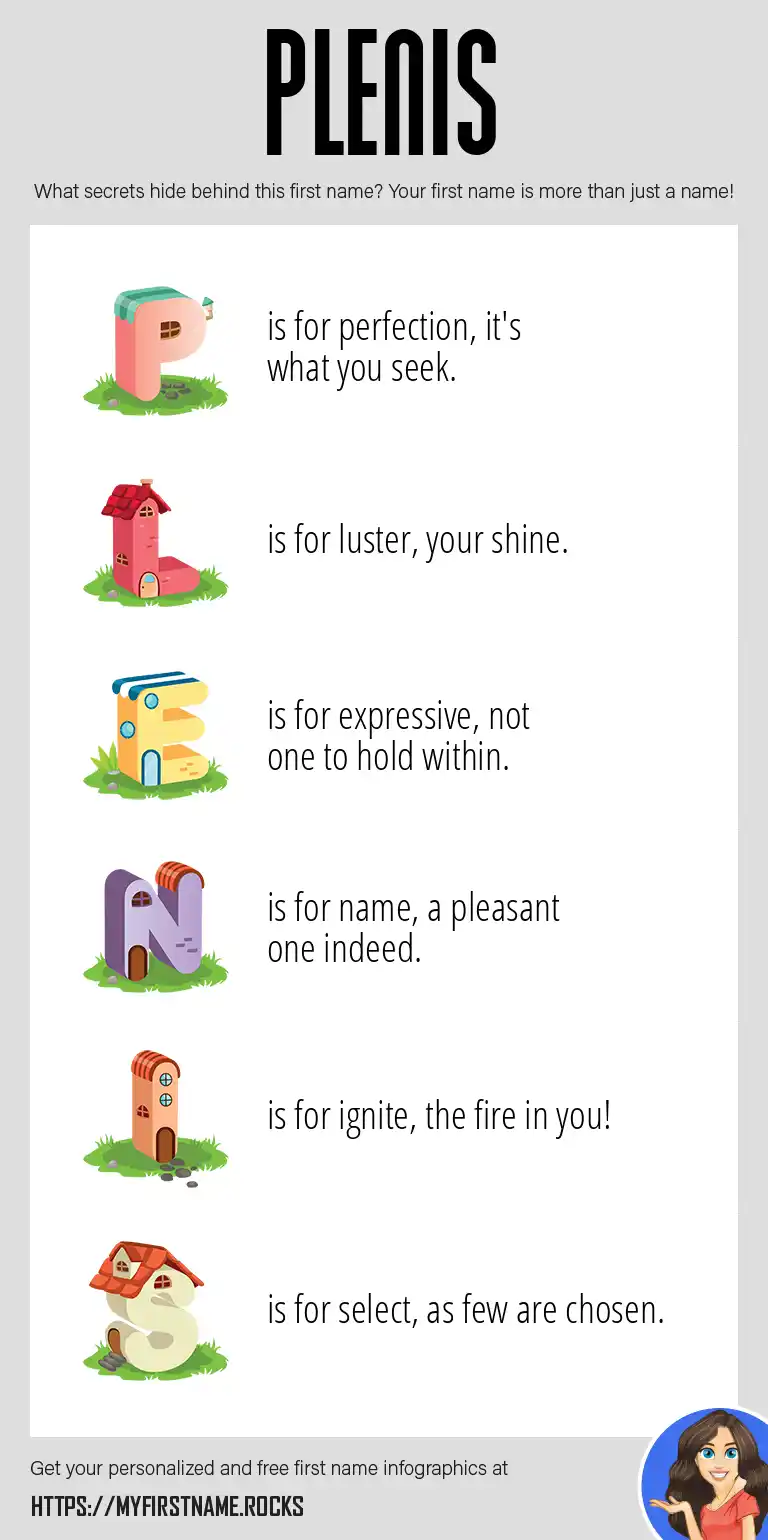 PLENIS

What secrets hide behind this first name? Your first name is more than just a name!

P is for perfection, it's what you seek.

L is for luster, your shine.

E is for expressive, not one to hold within.

N is for name, a pleasant one indeed.

I is for ignite, the fire in you!

S is for select, as few are chosen.

Get your personalized and free first name infographics at

HTTPS://MYFIRSTNAME.ROCKS