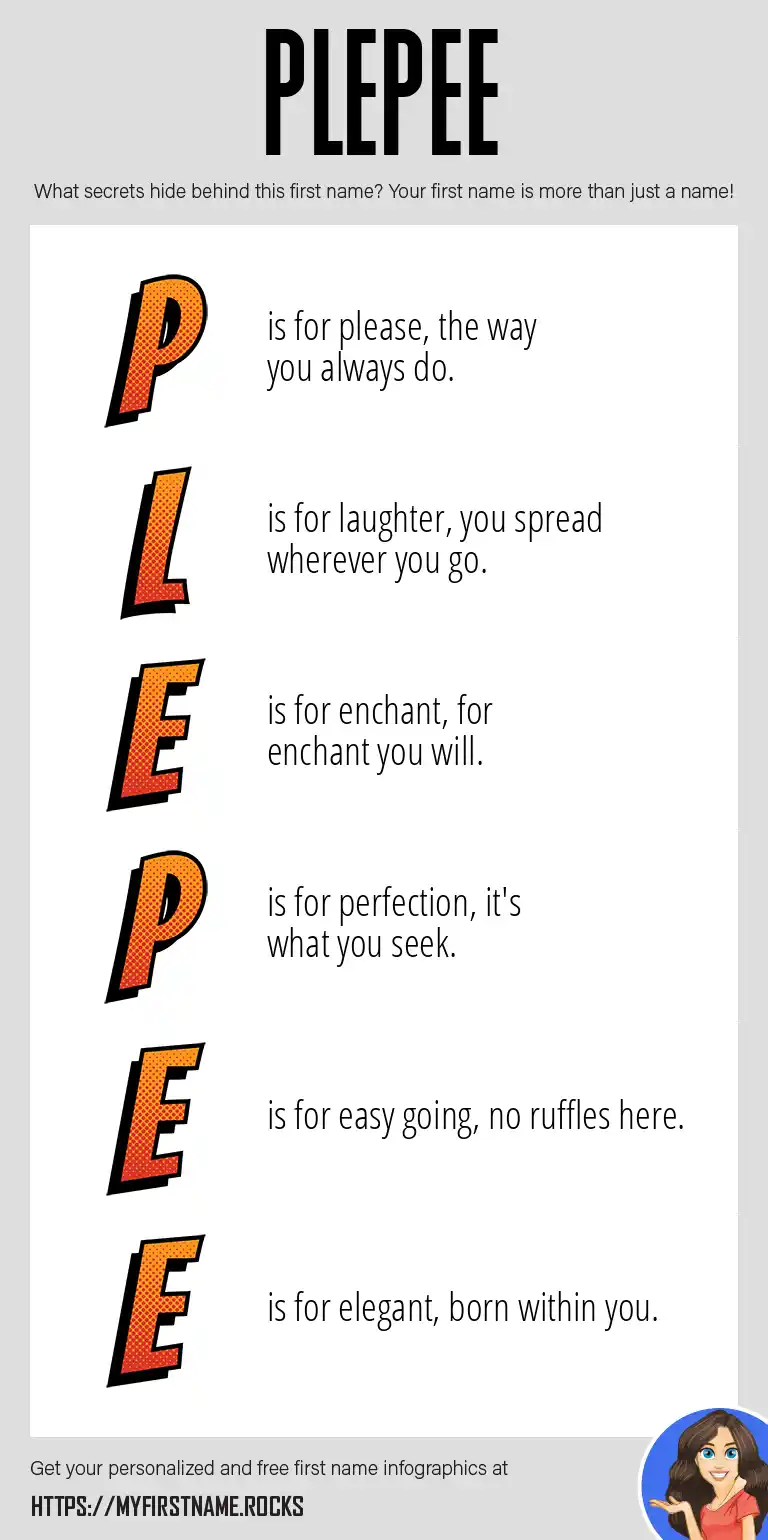 PLEPEE

What secrets hide behind this first name? Your first name is more than just a name!

P is for please, the way you always do.

L is for laughter, you spread wherever you go.

E is for enchant, for enchant you will.

P is for perfection, it's what you seek.

E is for easy going, no ruffles here.

E is for elegant, born within you.

Get your personalized and free first name infographics at

HTTPS://MYFIRSTNAME.ROCKS