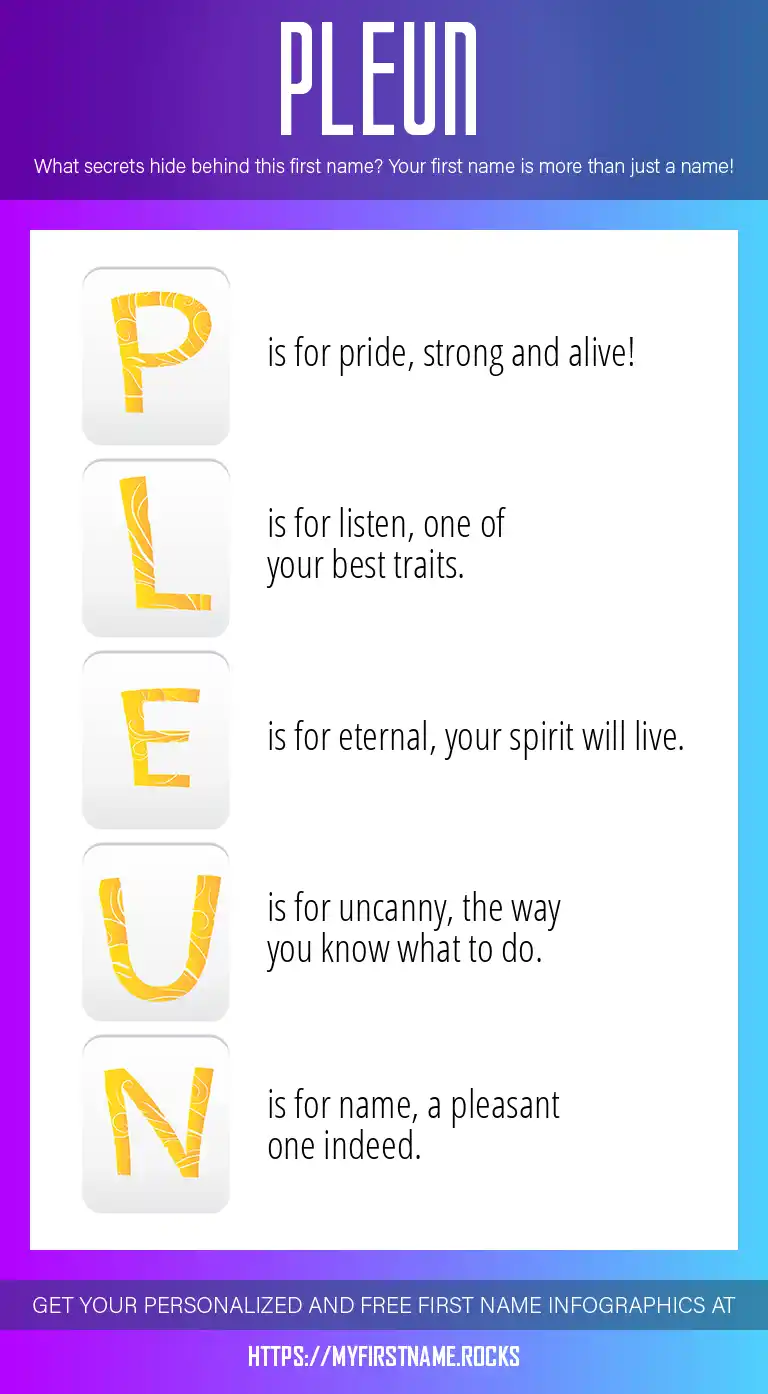 PLEUN

What secrets hide behind this first name? Your first name is more than just a name!

P is for pride, strong and alive!

L is for listen, one of your best traits.

E is for eternal, your spirit will live.

U is for uncanny, the way you know what to do.

N is for name, a pleasant one indeed.

GET YOUR PERSONALIZED AND FREE FIRST NAME INFOGRAPHICS AT

HTTPS://MYFIRSTNAME.ROCKS