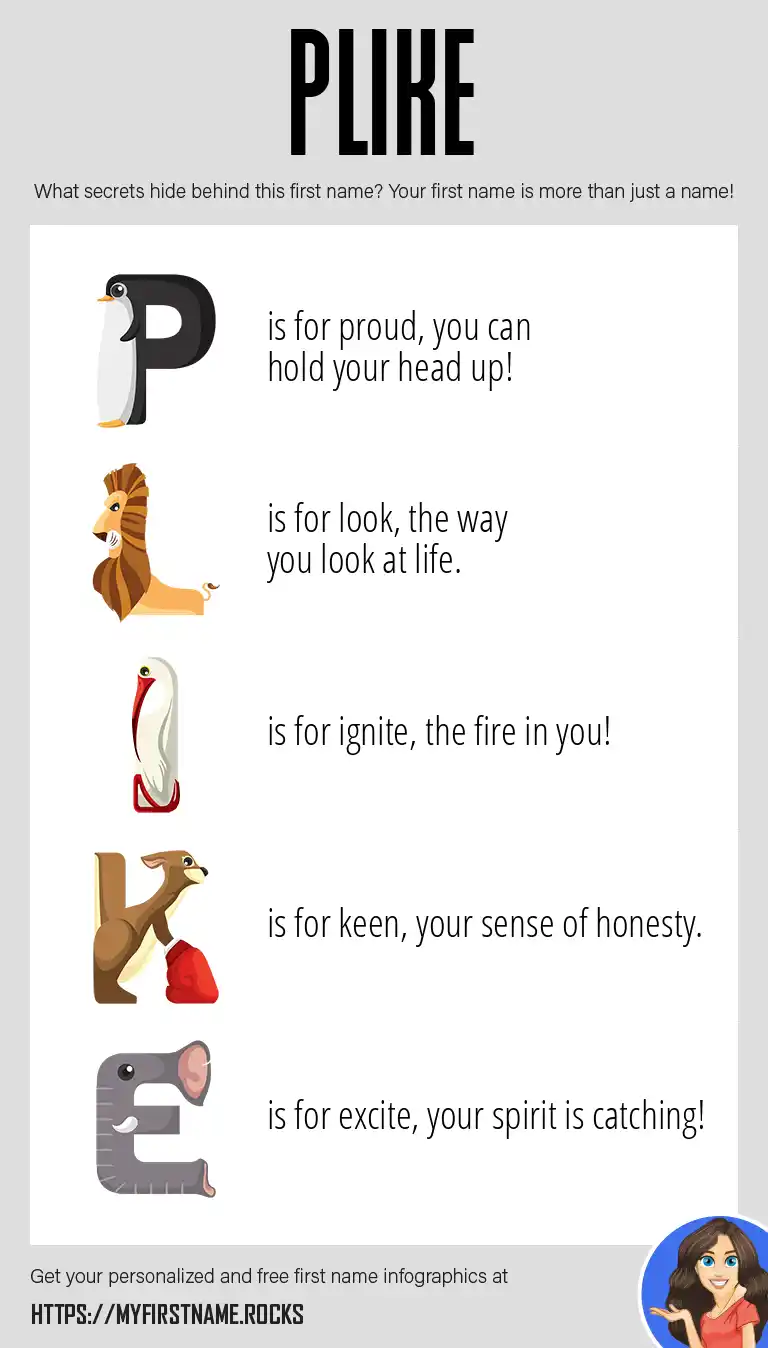 PLIKE

What secrets hide behind this first name? Your first name is more than just a name!

P is for proud, you can hold your head up!

L is for look, the way you look at life.

I is for ignite, the fire in you!

K is for keen, your sense of honesty.

E is for excite, your spirit is catching!

Get your personalized and free first name infographics at

HTTPS://MYFIRSTNAME.ROCKS