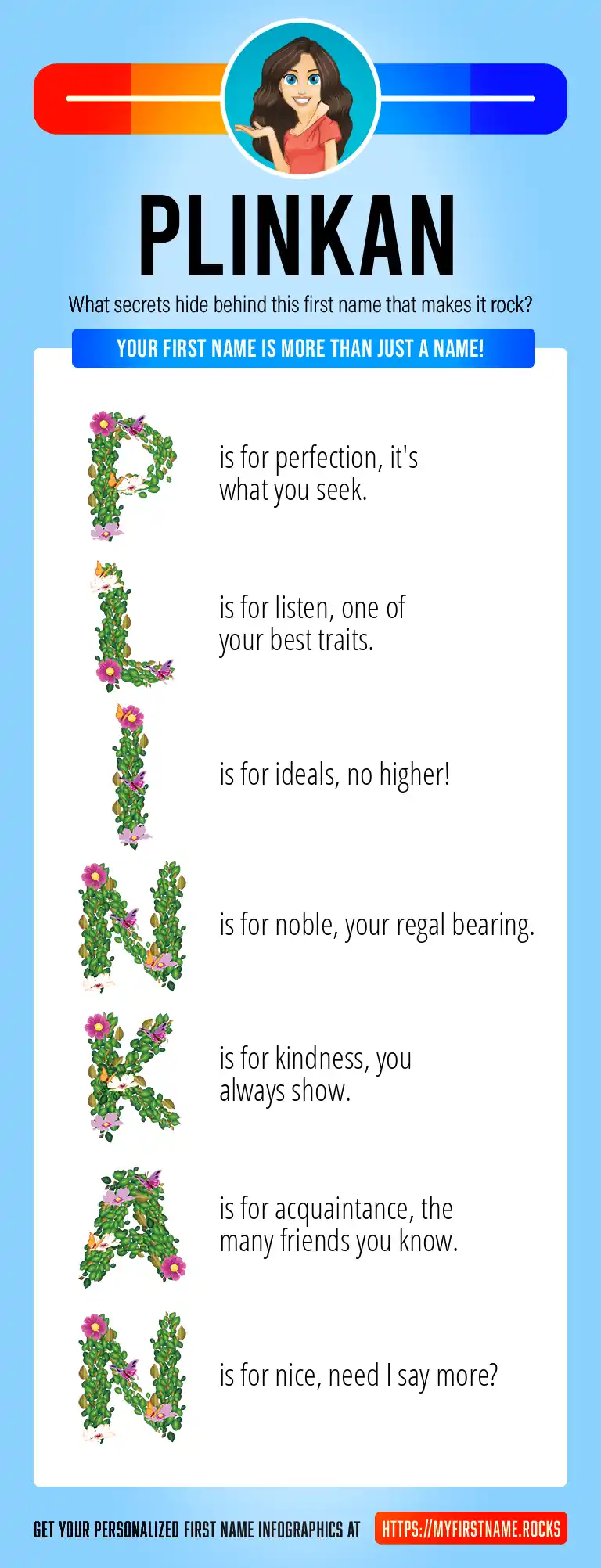 PLINKAN

What secrets hide behind this first name that makes it rock?

YOUR FIRST NAME IS MORE THAN JUST A NAME!

P is for perfection, it's what you seek.

L is for listen, one of your best traits.

I is for ideals, no higher!

N is for noble, your regal bearing.

K is for kindness, you always show.

A is for acquaintance, the many friends you know.

N is for nice, need I say more?

GET YOUR PERSONALIZED FIRST NAME INFOGRAPHICS AT HTTPS://MYFIRSTNAME.ROCKS