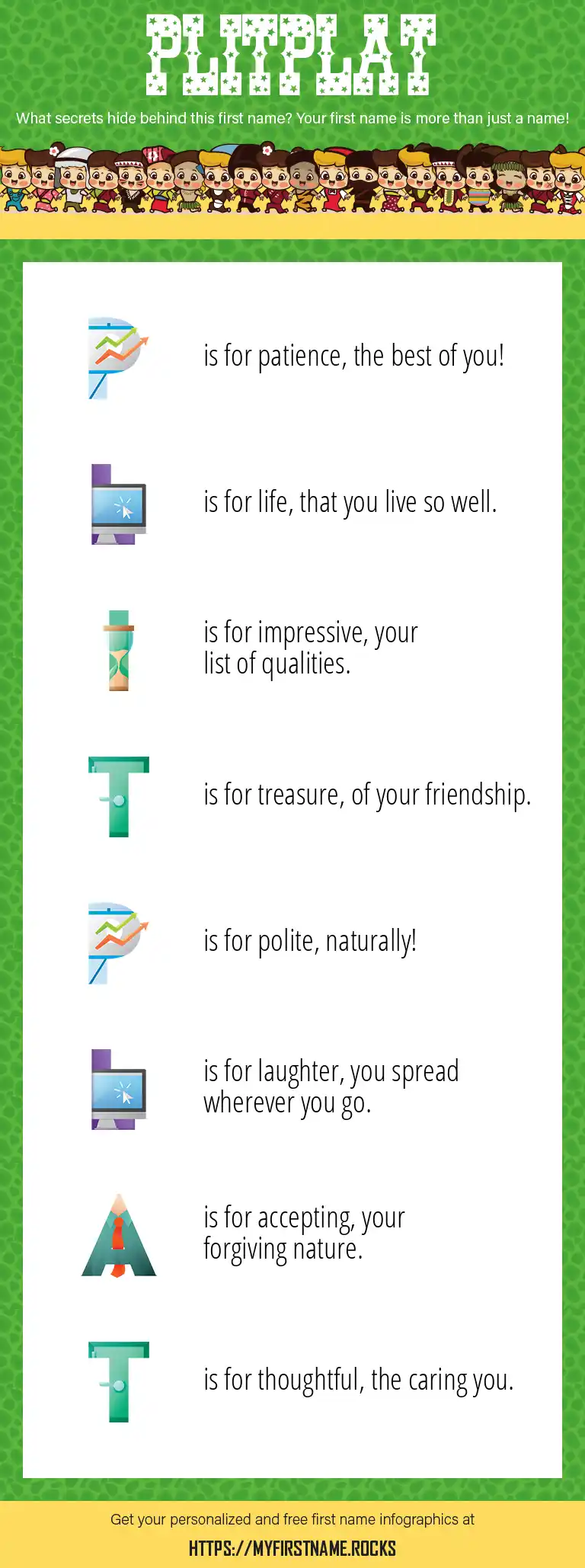 PLITPLAT

What secrets hide behind this first name? Your first name is more than just a name!

P is for patience, the best of you!

L is for life, that you live so well.

I is for impressive, your list of qualities.

T is for treasure, of your friendship.

P is for polite, naturally!

L is for laughter, you spread wherever you go.

A is for accepting, your forgiving nature.

T is for thoughtful, the caring you.

Get your personalized and free first name infographics at

HTTPS://MYFIRSTNAME.ROCKS