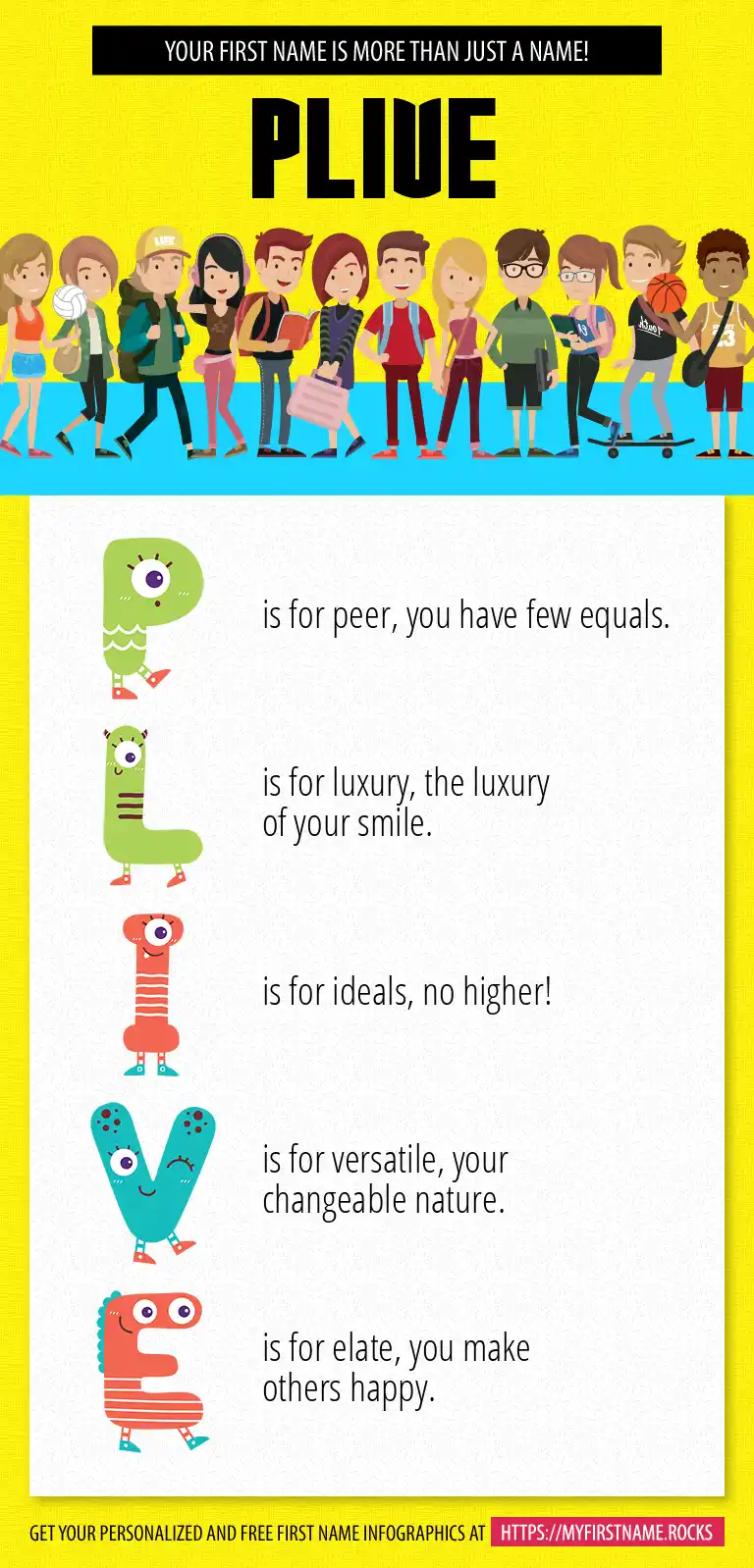 YOUR FIRST NAME IS MORE THAN JUST A NAME!

PLIVE

P is for peer, you have few equals.

L is for luxury, the luxury of your smile.

I is for ideals, no higher!

V is for versatile, your changeable nature.

E is for elate, you make others happy.

GET YOUR PERSONALIZED AND FREE FIRST NAME INFOGRAPHICS AT HTTPS://MYFIRSTNAME.ROCKS