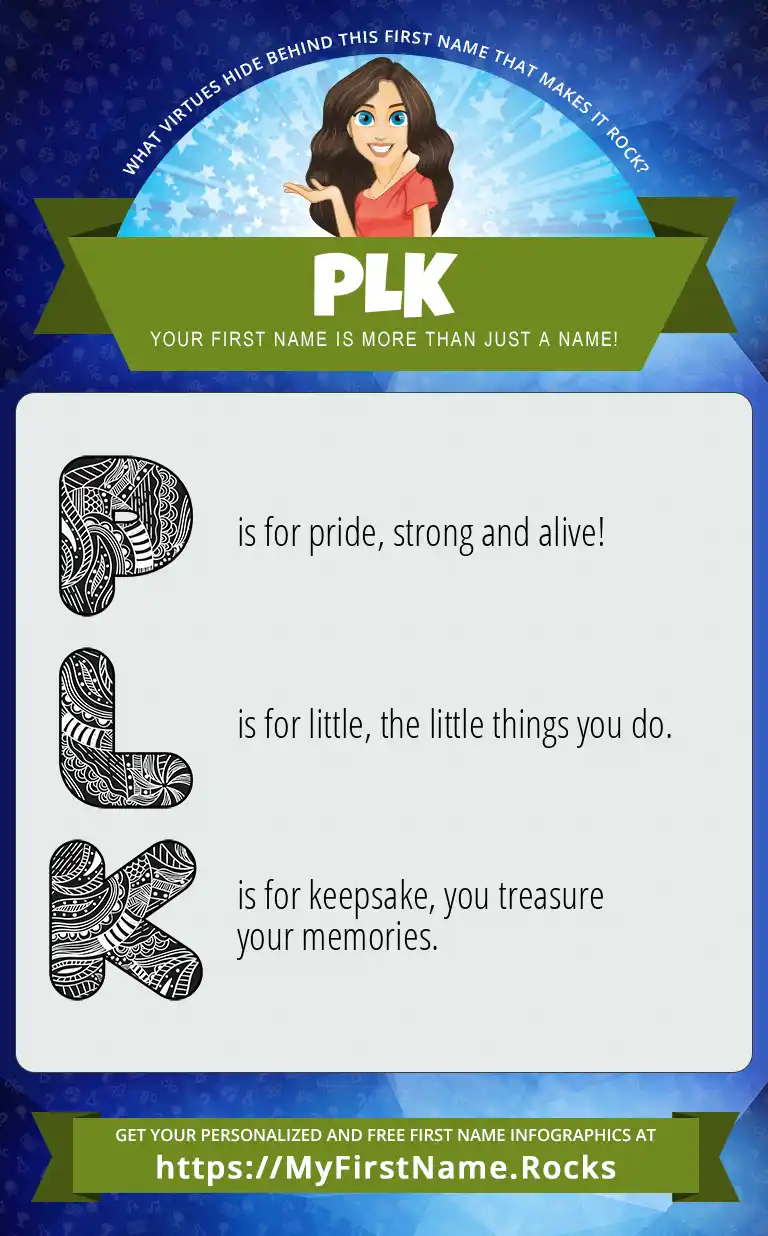 WHAT VIRTUES HIDE BEHIND THIS FIRST NAME THAT MAKES IT ROCK?

PLK

YOUR FIRST NAME IS MORE THAN JUST A NAME!

P is for pride, strong and alive!

L is for little, the little things you do.

K is for keepsake, you treasure your memories.

GET YOUR PERSONALIZED AND FREE FIRST NAME INFOGRAPHICS AT
https://MyFirstName.Rocks