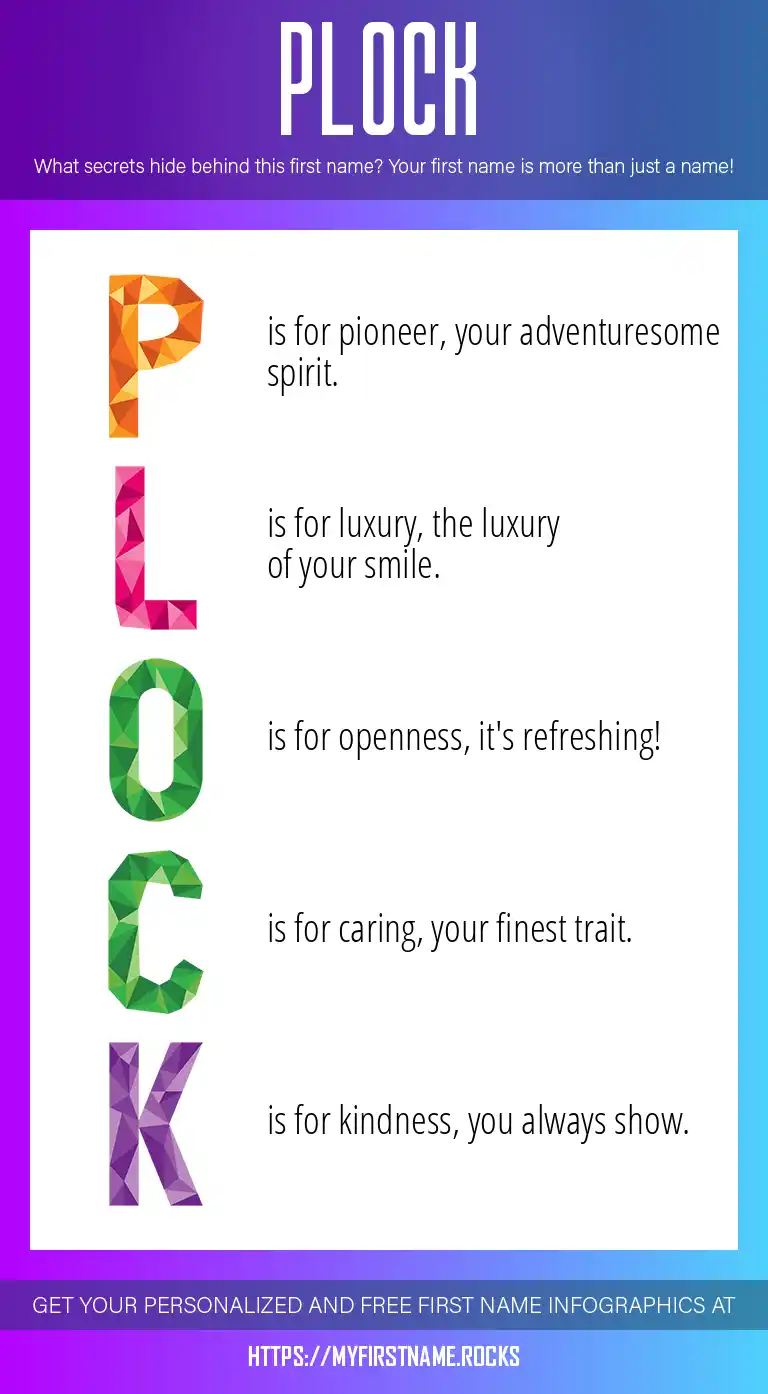 PLOCK

What secrets hide behind this first name? Your first name is more than just a name!

P is for pioneer, your adventuresome spirit.

L is for luxury, the luxury of your smile.

O is for openness, it's refreshing!

C is for caring, your finest trait.

K is for kindness, you always show.

GET YOUR PERSONALIZED AND FREE FIRST NAME INFOGRAPHICS AT

HTTPS://MYFIRSTNAME.ROCKS