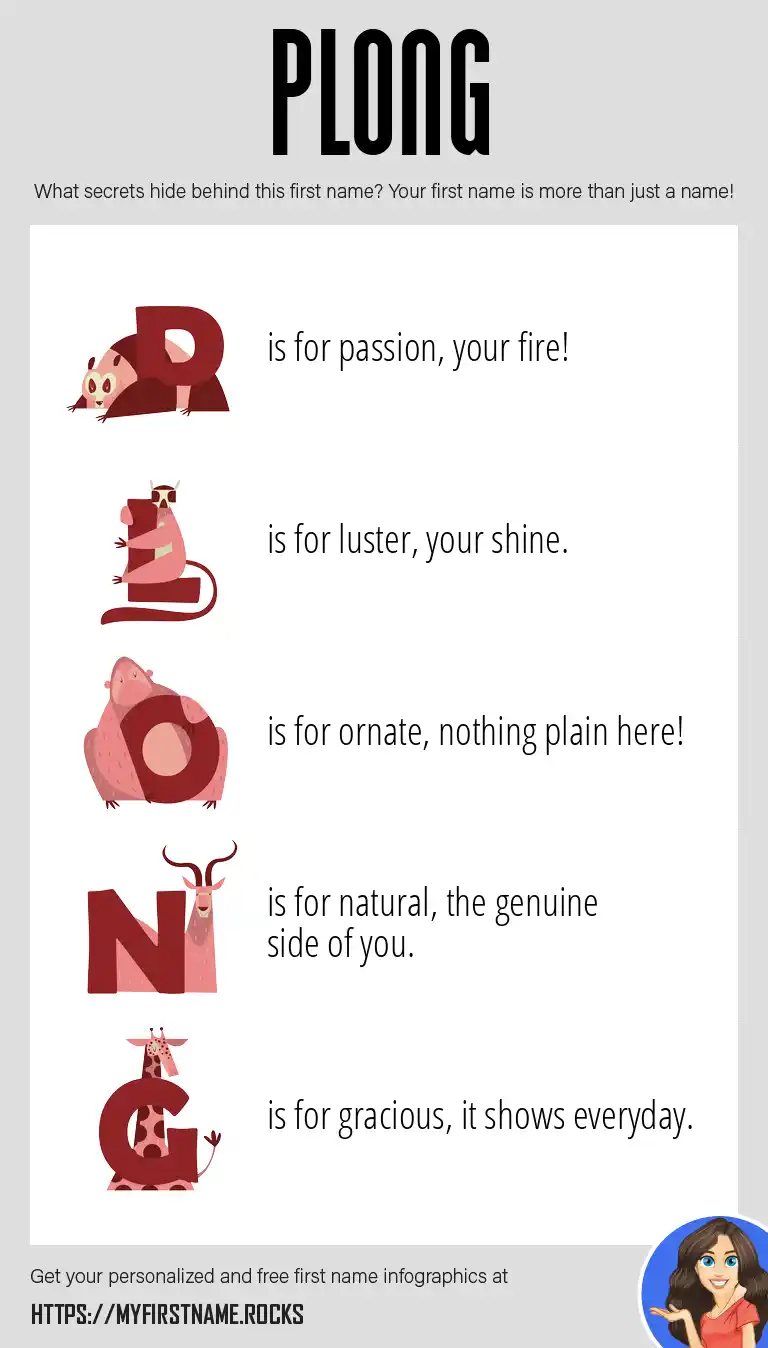 PLONG

What secrets hide behind this first name? Your first name is more than just a name!

P is for passion, your fire!

L is for luster, your shine.

O is for ornate, nothing plain here!

N is for natural, the genuine side of you.

G is for gracious, it shows everyday.

Get your personalized and free first name infographics at

HTTPS://MYFIRSTNAME.ROCKS