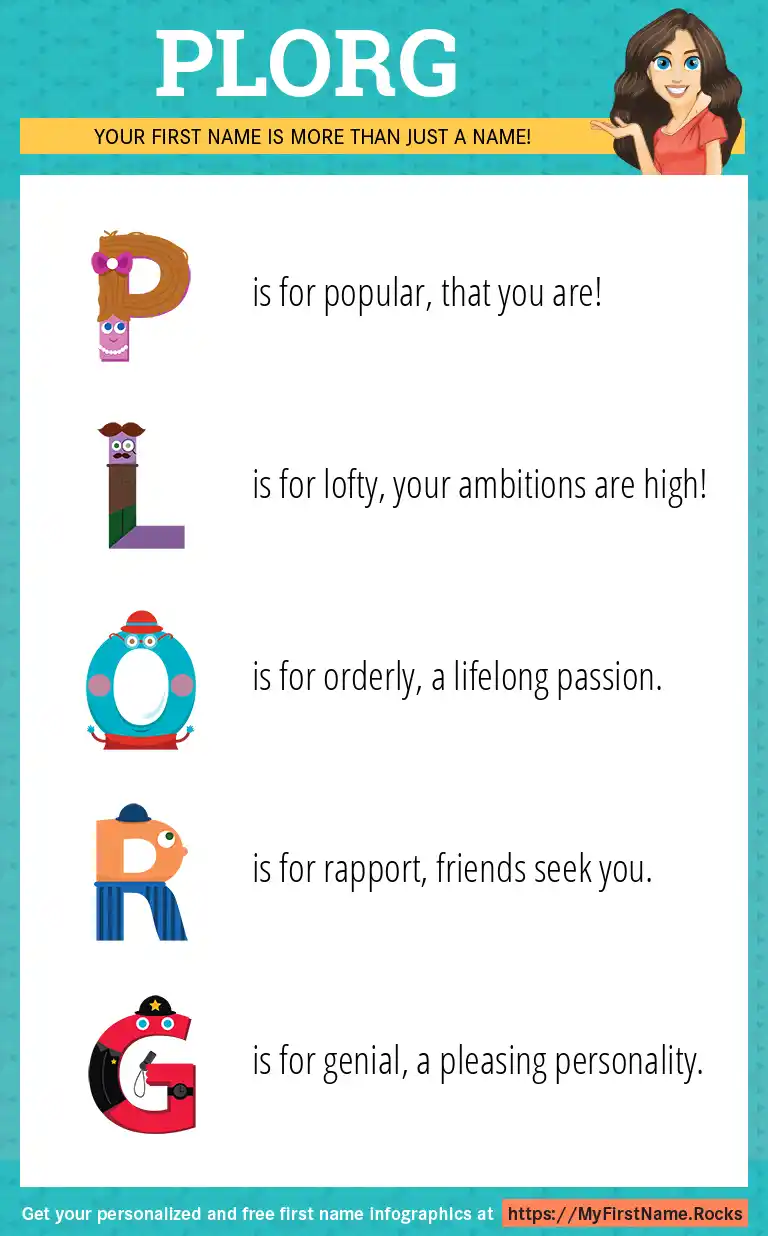 PLORG

YOUR FIRST NAME IS MORE THAN JUST A NAME!

P is for popular, that you are!

L is for lofty, your ambitions are high!

O is for orderly, a lifelong passion.

R is for rapport, friends seek you.

G is for genial, a pleasing personality.

Get your personalized and free first name infographics at https://MyFirstName.Rocks