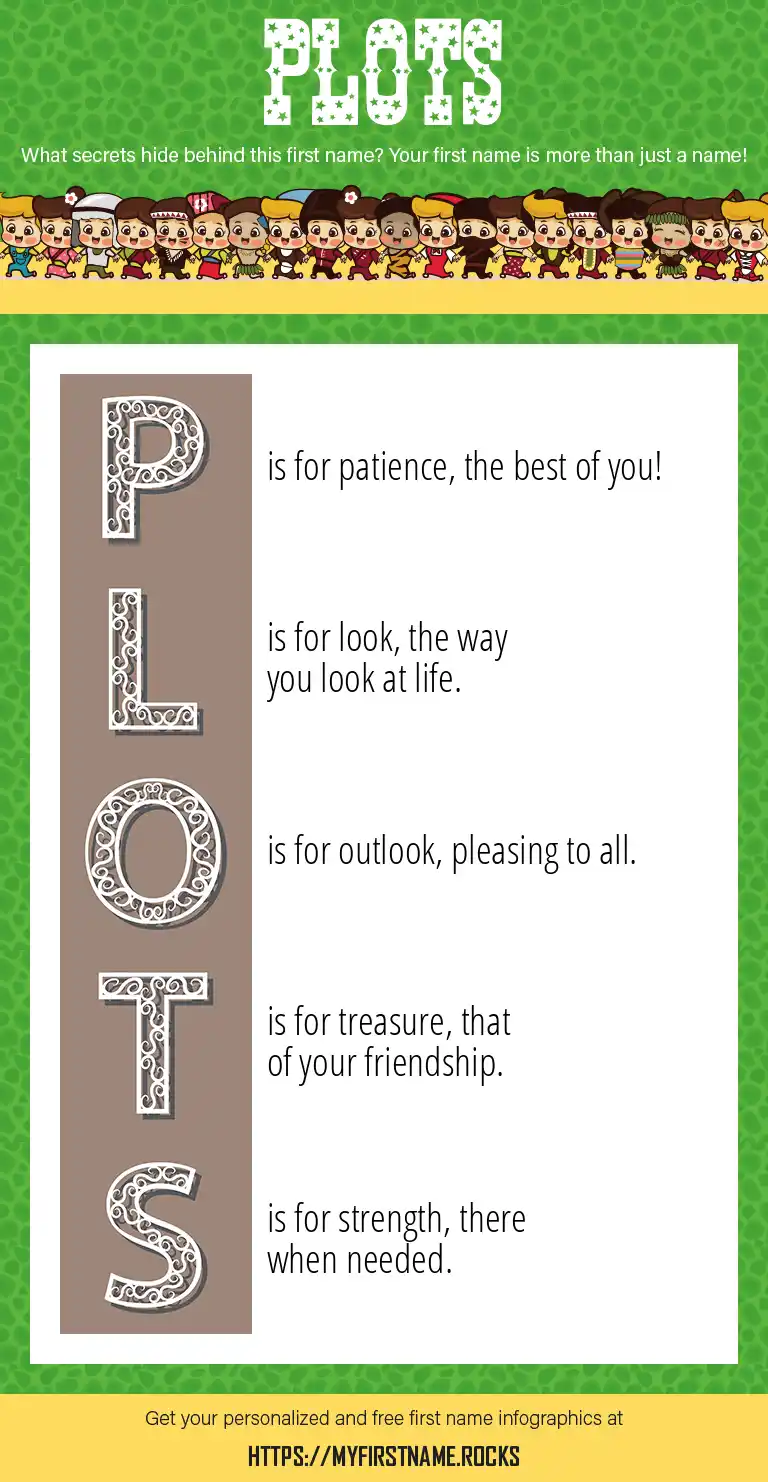 PLOTS

What secrets hide behind this first name? Your first name is more than just a name!

P is for patience, the best of you!

L is for look, the way you look at life.

O is for outlook, pleasing to all.

T is for treasure, that of your friendship.

S is for strength, there when needed.

Get your personalized and free first name infographics at

HTTPS://MYFIRSTNAME.ROCKS