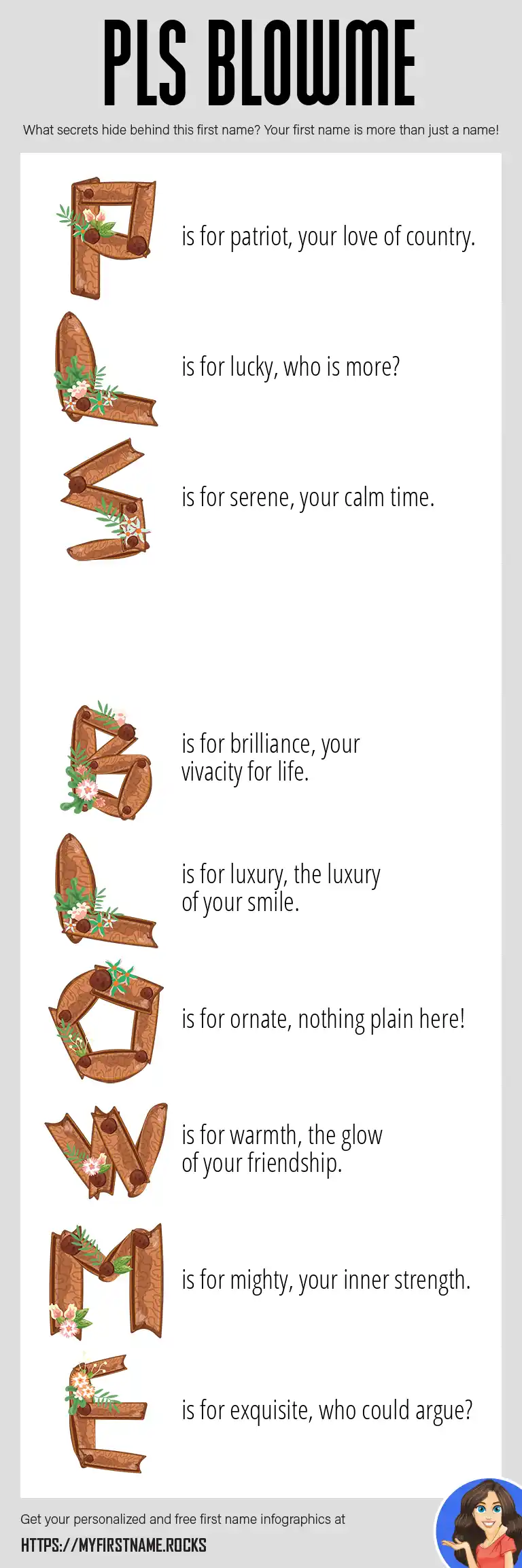 PLS BLOWME

What secrets hide behind this first name? Your first name is more than just a name!

P is for patriot, your love of country.

L is for lucky, who is more?

S is for serene, your calm time.

B is for brilliance, your vivacity for life.

L is for luxury, the luxury of your smile.

O is for ornate, nothing plain here!

W is for warmth, the glow of your friendship.

M is for mighty, your inner strength.

E is for exquisite, who could argue?

Get your personalized and free first name infographics at

HTTPS://MYFIRSTNAME.ROCKS