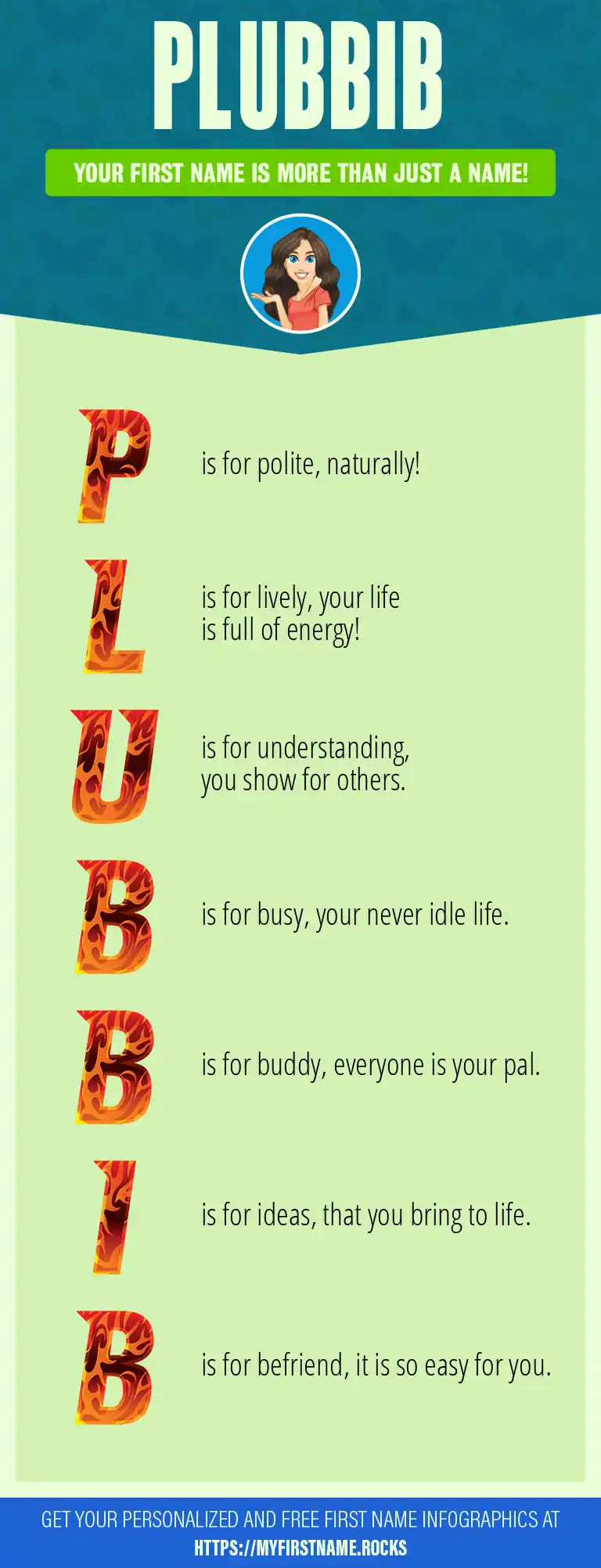 PLUBBIB

YOUR FIRST NAME IS MORE THAN JUST A NAME!

P is for polite, naturally!

L is for lively, your life is full of energy!

U is for understanding, you show for others.

B is for busy, your never idle life.

B is for buddy, everyone is your pal.

I is for ideas, that you bring to life.

B is for befriend, it is so easy for you.

GET YOUR PERSONALIZED AND FREE FIRST NAME INFOGRAPHICS AT HTTPS://MYFIRSTNAME.ROCKS