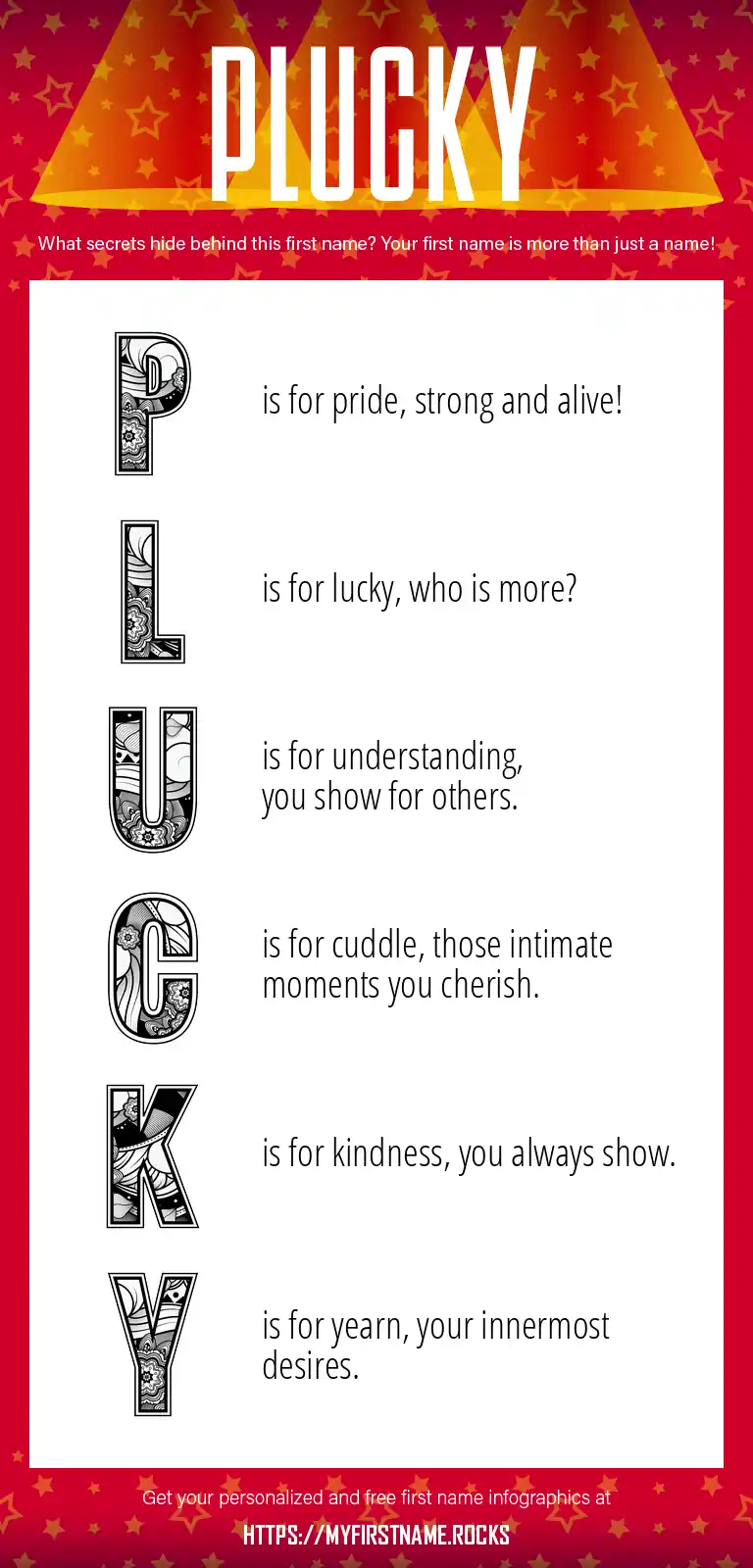 PLUCKY

What secrets hide behind this first name? Your first name is more than just a name!

P is for pride, strong and alive!

L is for lucky, who is more?

U is for understanding, you show for others.

C is for cuddle, those intimate moments you cherish.

K is for kindness, you always show.

Y is for yearn, your innermost desires.

Get your personalized and free first name infographics at

HTTPS://MYFIRSTNAME.ROCKS