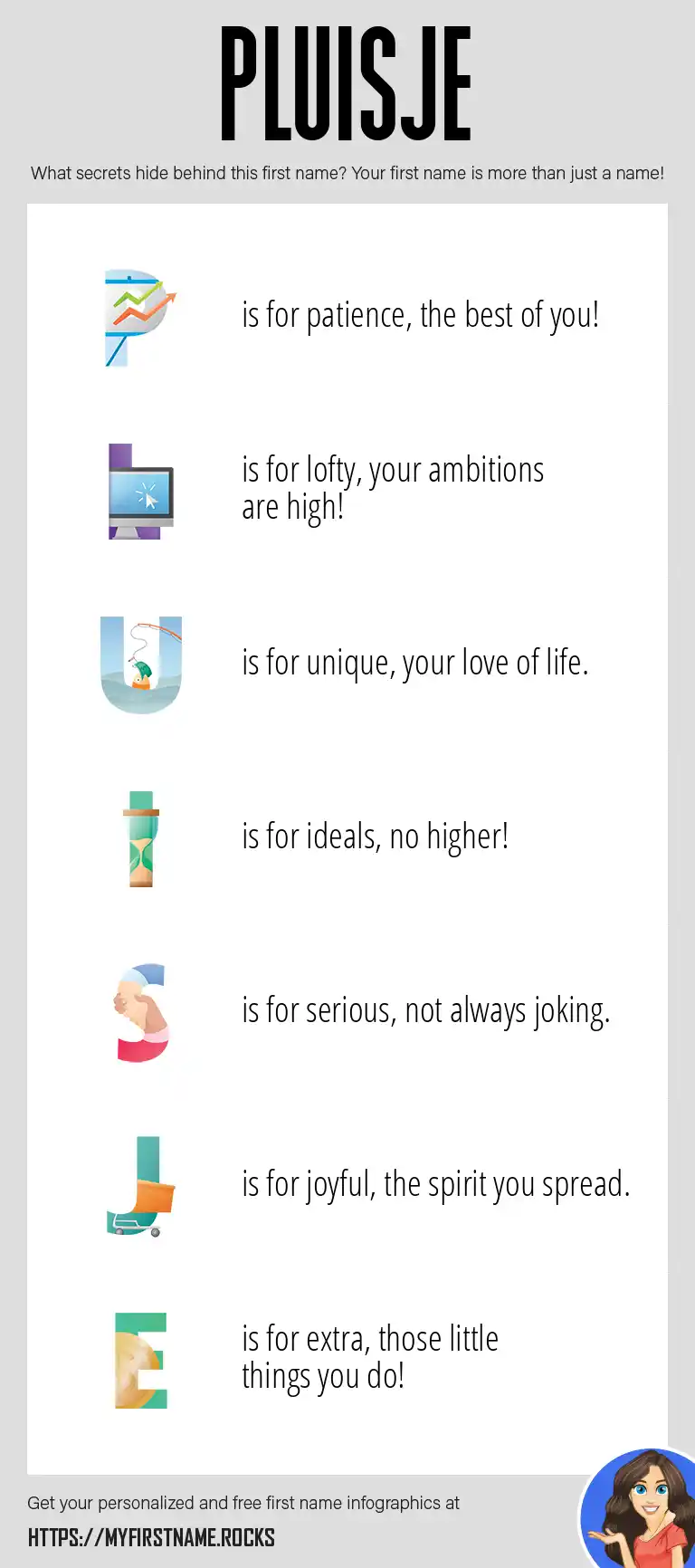 PLUISJE

What secrets hide behind this first name? Your first name is more than just a name!

P is for patience, the best of you!

L is for lofty, your ambitions are high!

U is for unique, your love of life.

I is for ideals, no higher!

S is for serious, not always joking.

J is for joyful, the spirit you spread.

E is for extra, those little things you do!

Get your personalized and free first name infographics at

HTTPS://MYFIRSTNAME.ROCKS