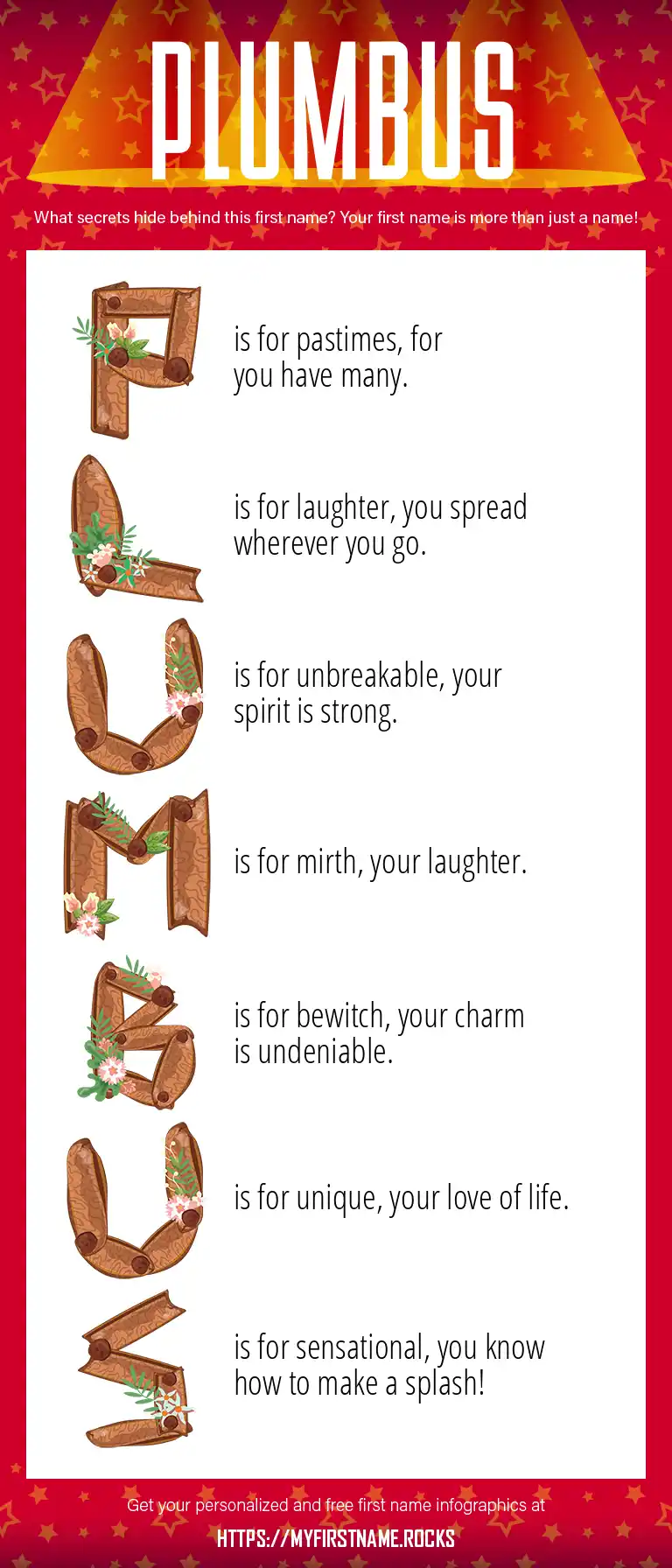 PLUMBUS

What secrets hide behind this first name? Your first name is more than just a name!

P is for pastimes, for you have many.

L is for laughter, you spread wherever you go.

U is for unbreakable, your spirit is strong.

M is for mirth, your laughter.

B is for bewitch, your charm is undeniable.

U is for unique, your love of life.

S is for sensational, you know how to make a splash!

Get your personalized and free first name infographics at

HTTPS://MYFIRSTNAME.ROCKS