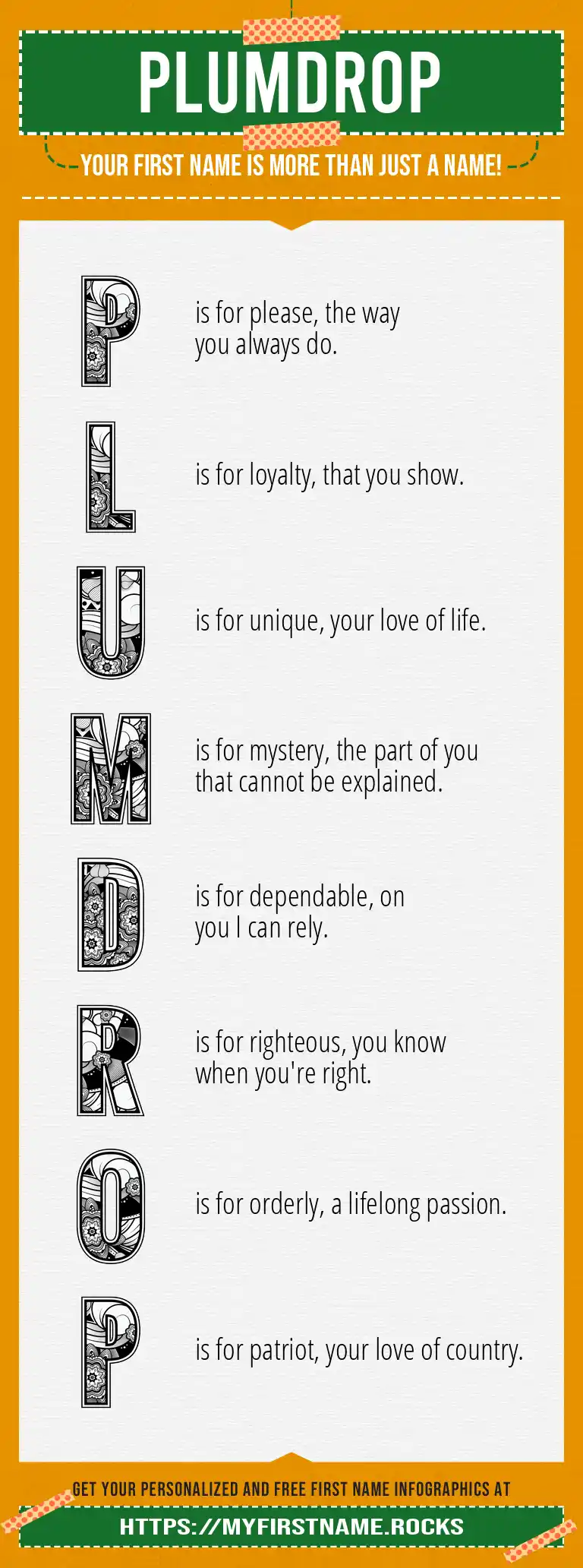 PLUMDROP

YOUR FIRST NAME IS MORE THAN JUST A NAME!

P is for please, the way you always do.

L is for loyalty, that you show.

U is for unique, your love of life.

M is for mystery, the part of you that cannot be explained.

D is for dependable, on you I can rely.

R is for righteous, you know when you're right.

O is for orderly, a lifelong passion.

P is for patriot, your love of country.

GET YOUR PERSONALIZED AND FREE FIRST NAME INFOGRAPHICS AT

HTTPS://MYFIRSTNAME.ROCKS