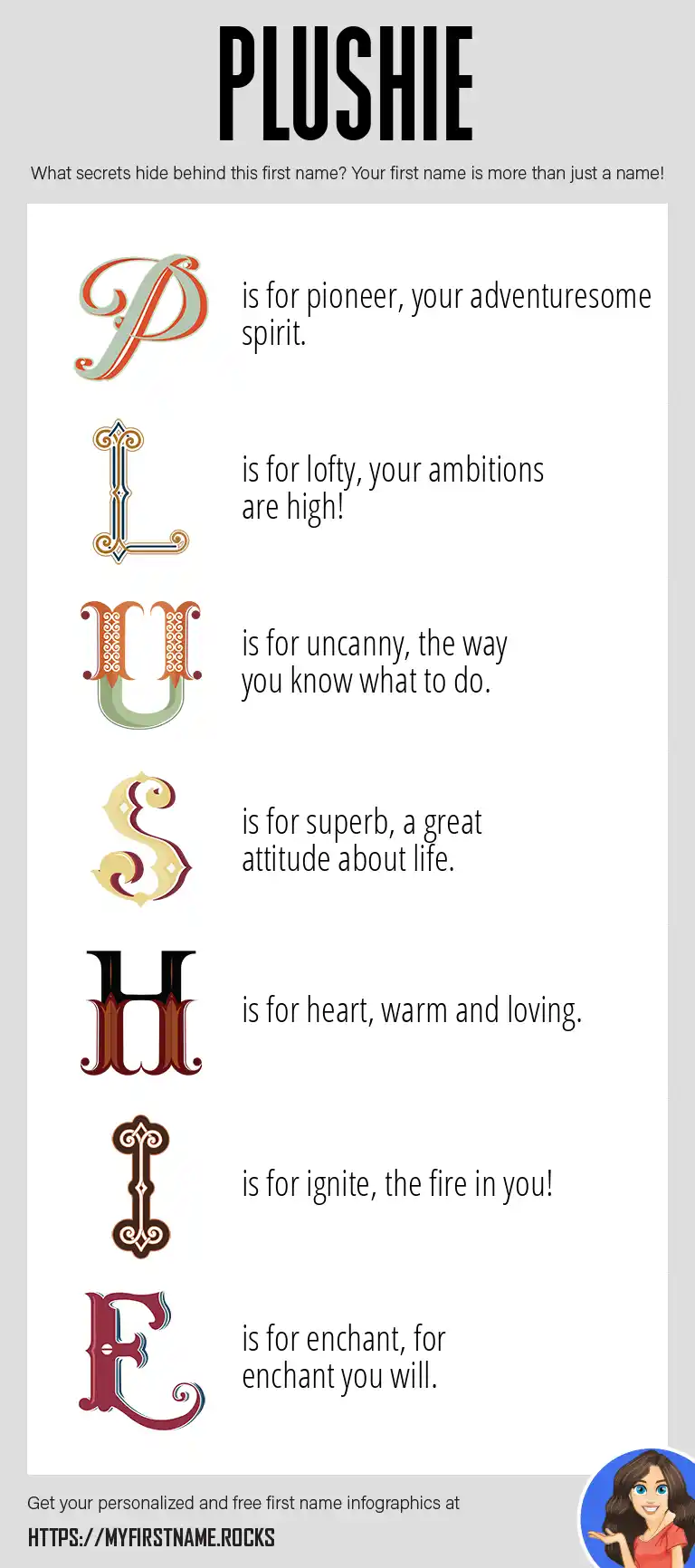 PLUSHIE

What secrets hide behind this first name? Your first name is more than just a name!

P is for pioneer, your adventuresome spirit.

L is for lofty, your ambitions are high!

U is for uncanny, the way you know what to do.

S is for superb, a great attitude about life.

H is for heart, warm and loving.

I is for ignite, the fire in you!

E is for enchant, for enchant you will.

Get your personalized and free first name infographics at

HTTPS://MYFIRSTNAME.ROCKS