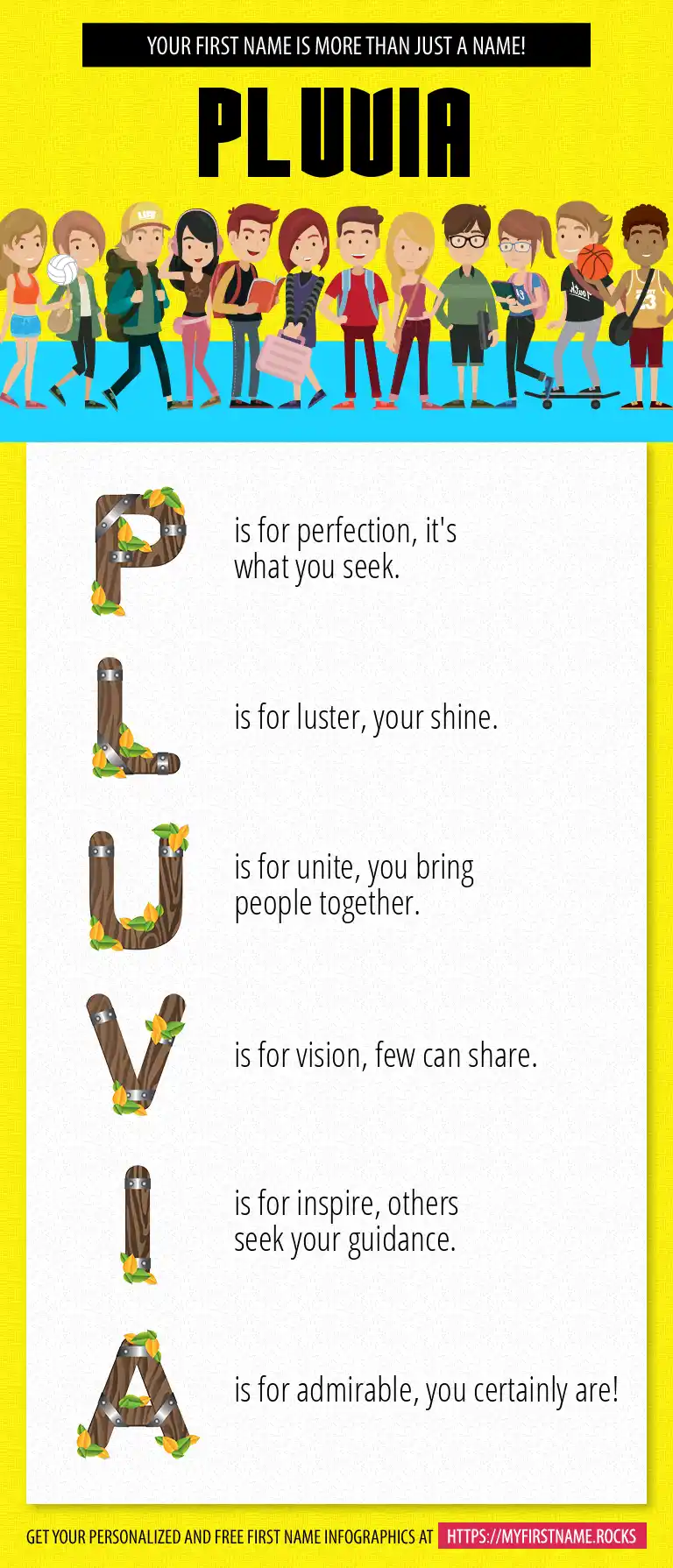 YOUR FIRST NAME IS MORE THAN JUST A NAME!

PLUVIA

P is for perfection, it's what you seek.

L is for luster, your shine.

U is for unite, you bring people together.

V is for vision, few can share.

I is for inspire, others seek your guidance.

A is for admirable, you certainly are!

GET YOUR PERSONALIZED AND FREE FIRST NAME INFOGRAPHICS AT HTTPS://MYFIRSTNAME.ROCKS