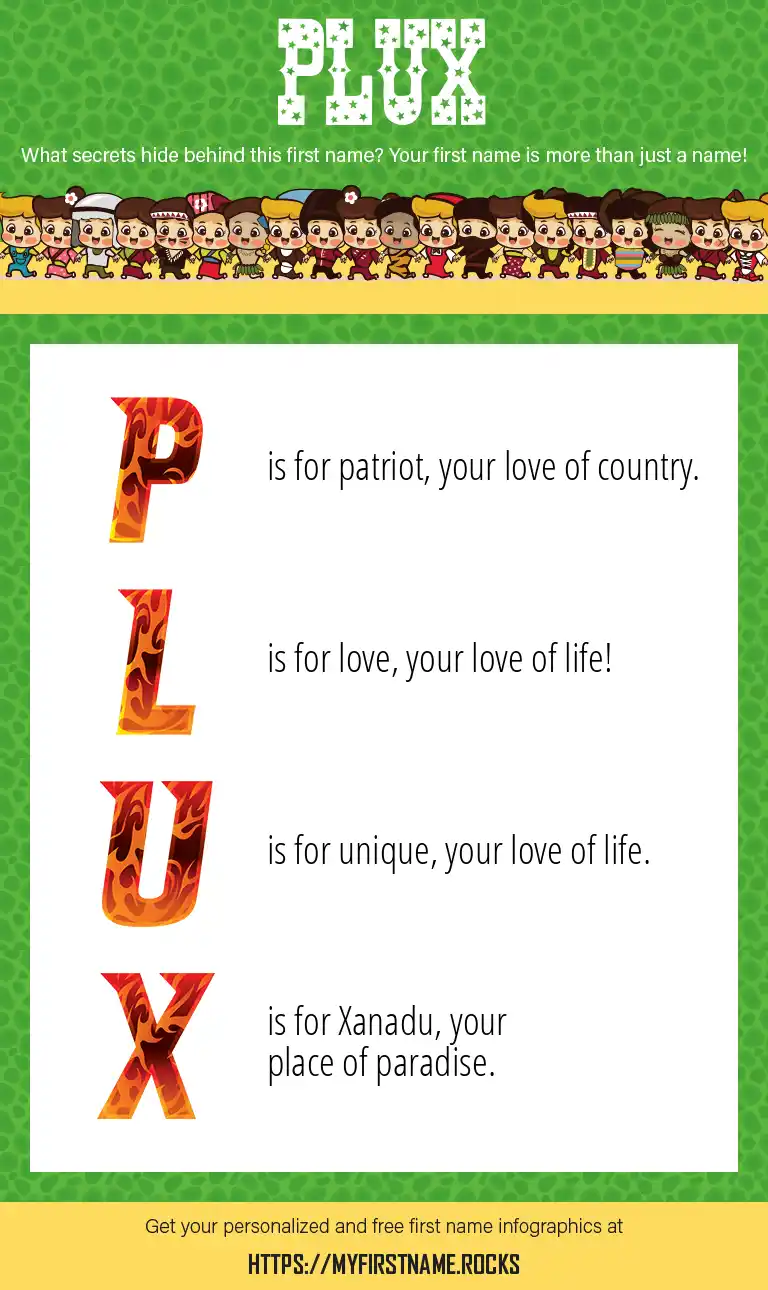 PLUX

What secrets hide behind this first name? Your first name is more than just a name!

P is for patriot, your love of country.

L is for love, your love of life!

U is for unique, your love of life.

X is for Xanadu, your place of paradise.

Get your personalized and free first name infographics at

HTTPS://MYFIRSTNAME.ROCKS